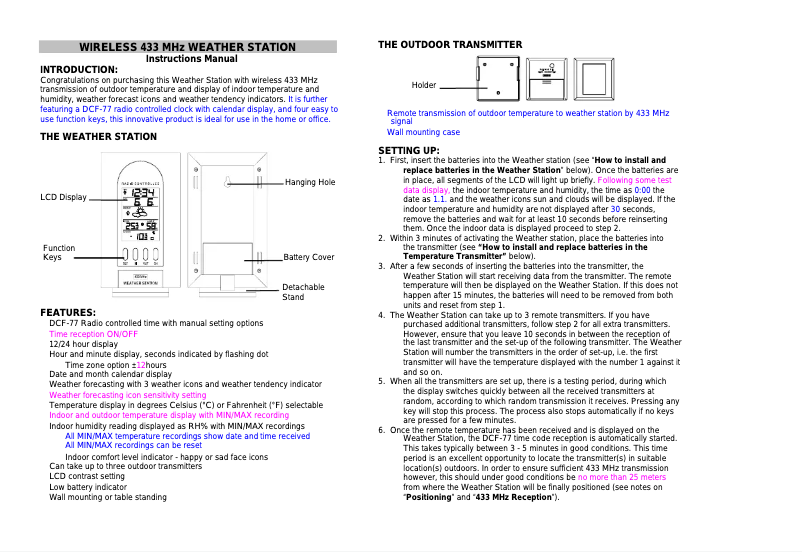 WIRELESS 433 MHz WEATHER STATION
Instructions Manual

INTRODUCTION:
Congratulations on purchasing this Weather Station with wireless 433 MHz transmission of outdoor temperature and display of indoor temperature and humidity, weather forecast icons and weather tendency indicators. It is further featuring a DCF-77 radio controlled clock with calendar display, and four easy to use function keys, this innovative product is ideal for use in the home or office.

THE WEATHER STATION

LCD Display
Function Keys
Hanging Hole
Battery Cover
Detachable Stand

FEATURES:
DCF-77 Radio controlled time with manual setting options
Time reception ON/OFF
12/24 hour display
Hour and minute display, seconds indicated by flashing dot
Time zone option ±12hours
Date and month calendar display
Weather forecasting with 3 weather icons and weather tendency indicator
Weather forecasting icon sensitivity setting
Temperature display in degrees Celsius (°C) or Fahrenheit (°F) selectable
Indoor and outdoor temperature display with MIN/MAX recording
Indoor humidity reading displayed as RH% with MIN/MAX recordings
All MIN/MAX temperature recordings show date and time received
All MIN/MAX recordings can be reset
Indoor comfort level indicator - happy or sad face icons
Can take up to three outdoor transmitters
LCD contrast setting
Low battery indicator
Wall mounting or table standing

THE OUTDOOR TRANSMITTER

Holder

Remote transmission of outdoor temperature to weather station by 433 MHz signal
Wall mounting case

SETTING UP:
1. First, insert the batteries into the Weather station (see "How to install and replace batteries in the Weather Station" below). Once the batteries are in place, all segments of the LCD will light up briefly. Following some test data display, the indoor temperature and humidity, the time as 0:00 the date as 1.1. and the weather icons sun and clouds will be displayed. If the indoor temperature and humidity are not displayed after 30 seconds, remove the batteries and wait for at least 10 seconds before reinserting them. Once the indoor data is displayed proceed to step 2.
2. Within 3 minutes of activating the Weather station, place the batteries into the transmitter (see "How to install and replace batteries in the Temperature Transmitter" below).
3. After a few seconds of inserting the batteries into the transmitter, the Weather Station will start receiving data from the transmitter. The remote temperature will then be displayed on the Weather Station. If this does not happen after 15 minutes, the batteries will need to be removed from both units and reset from step 1.
4. The Weather Station can take up to 3 remote transmitters. If you have purchased additional transmitters, follow step 2 for all extra transmitters. However, ensure that you leave 10 seconds in between the reception of the last transmitter and the set-up of the following transmitter. The Weather Station will number the transmitters in the order of set-up, i.e. the first transmitter will have the temperature displayed with the number 1 against it and so on.
5. When all the transmitters are set up, there is a testing period, during which the display switches quickly between all the received transmitters at random, according to which random transmission it receives. Pressing any key will stop this process. The process also stops automatically if no keys are pressed for a few minutes.
6. Once the remote temperature has been received and is displayed on the Weather Station, the DCF-77 time code reception is automatically started. This takes typically between 3 - 5 minutes in good conditions. This time period is an excellent opportunity to locate the transmitter(s) in suitable location(s) outdoors. In order to ensure sufficient 433 MHz transmission however, this should under good conditions be no more than 25 meters from where the Weather Station will be finally positioned (see notes on "Positioning" and "433 MHz Reception").