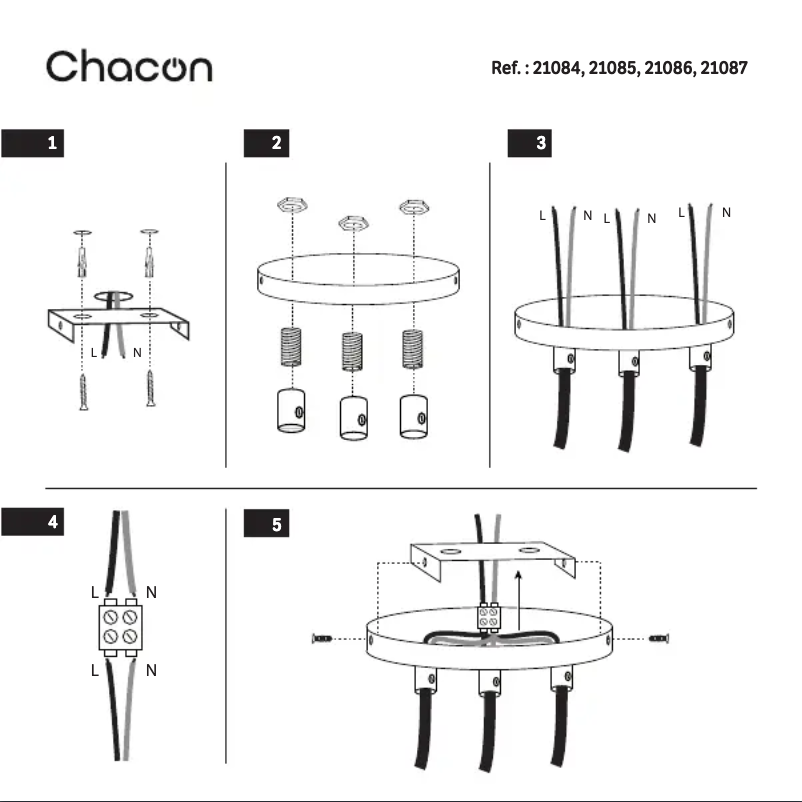 Chacon

Ref. : 21084, 21085, 21086, 21087

1

L N

2

3

L N L N L N

4

L N

L N

5