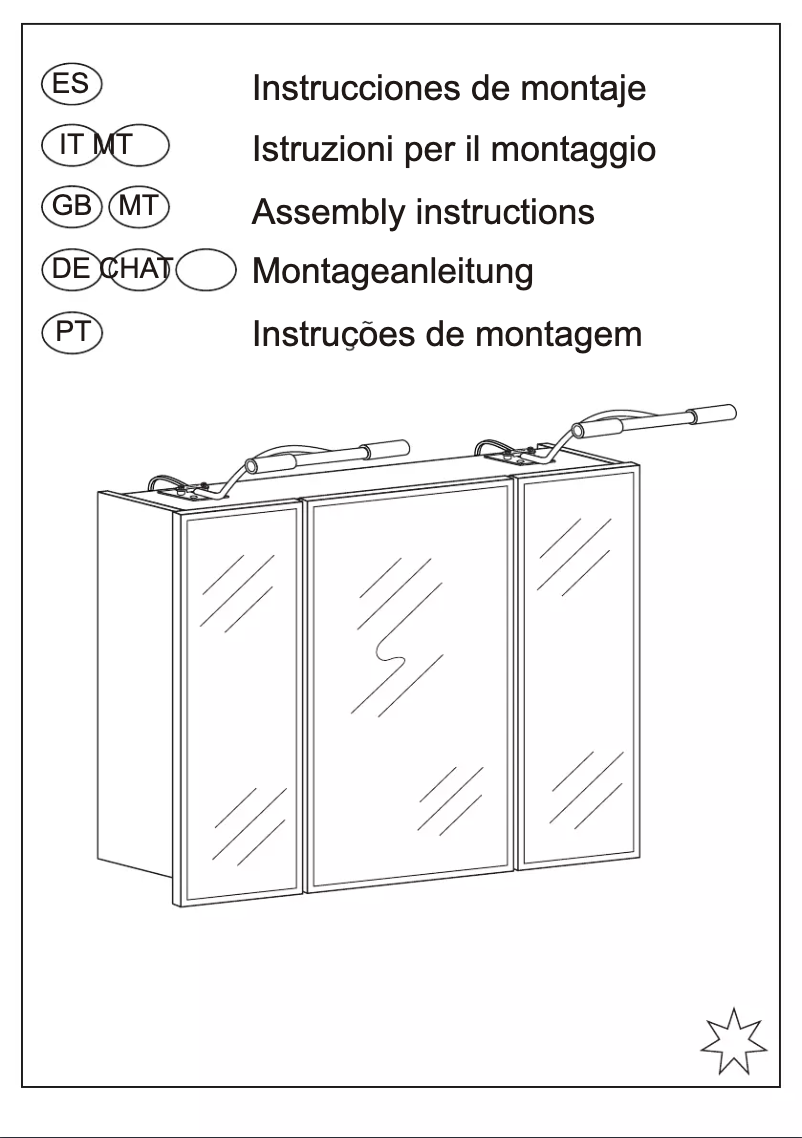 ES Instrucciones de montaje

IT MT Istruzioni per il montaggio

GB MT Assembly instructions

DE CH AT Montageanleitung

PT Instruções de montagem