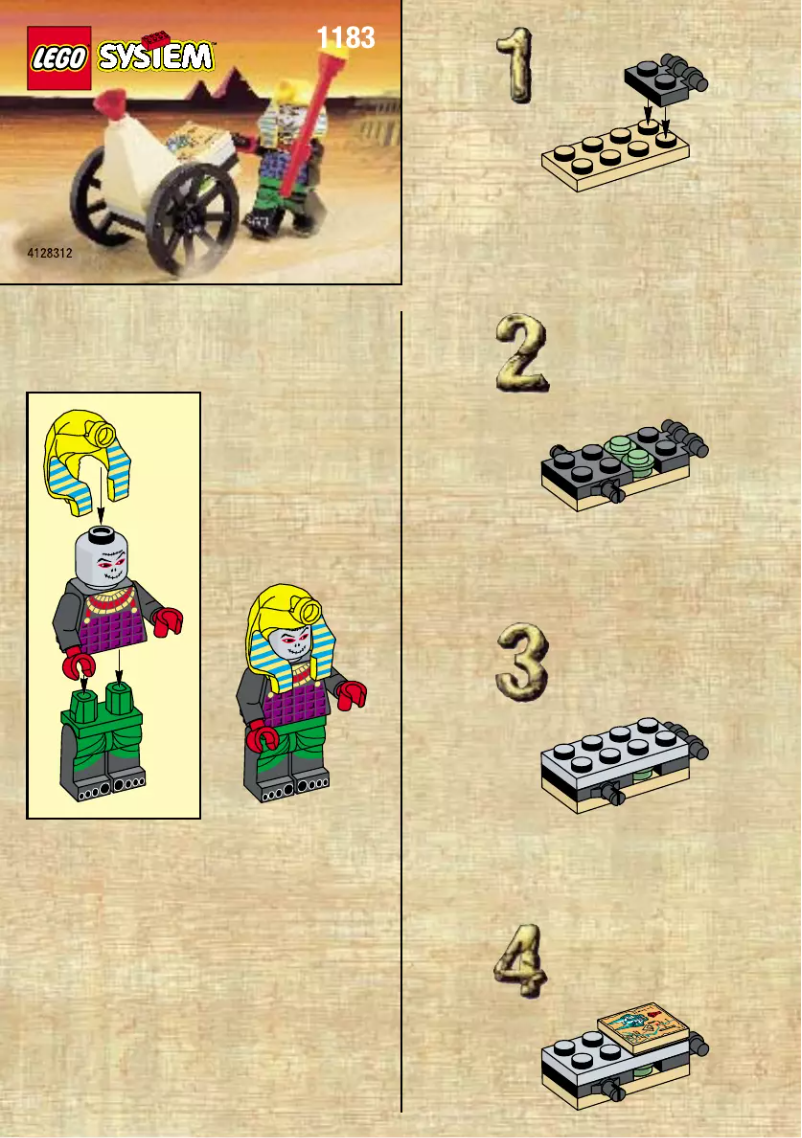 LEGO SYSTEM 1183

4128312

1

2

3

4