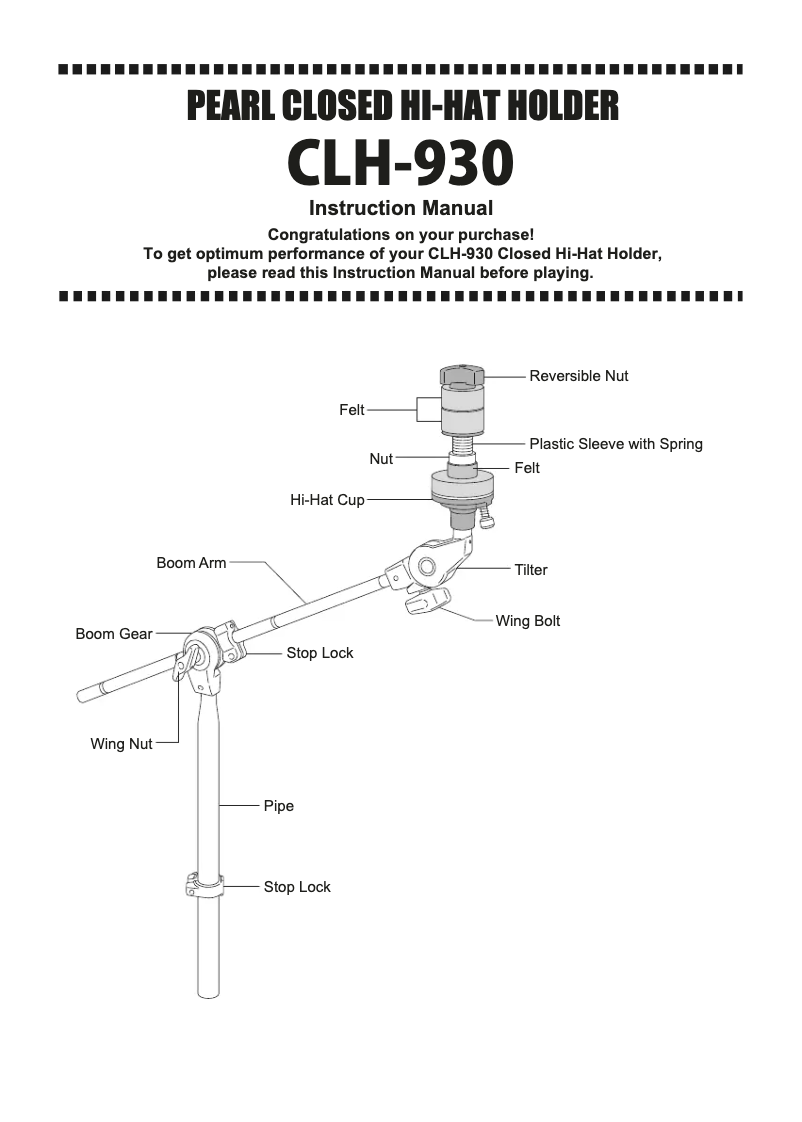 PEARL CLOSED HI-HAT HOLDER

CLH-930

Instruction Manual

Congratulations on your purchase!
To get optimum performance of your CLH-930 Closed Hi-Hat Holder, please read this Instruction Manual before playing.

Reversible Nut
Felt
Plastic Sleeve with Spring
Nut
Felt
Hi-Hat Cup
Boom Arm
Tilter
Wing Bolt
Boom Gear
Stop Lock
Wing Nut
Pipe
Stop Lock