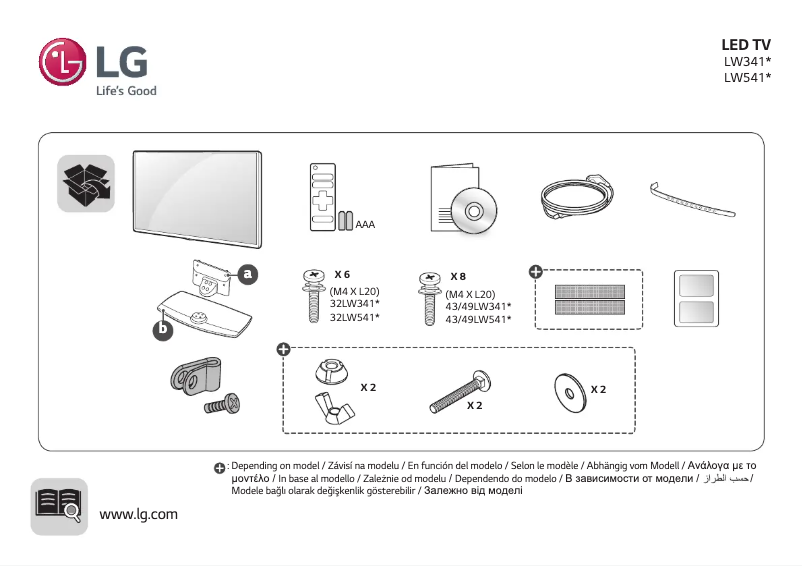 LG
Life's Good

LED TV
LW341*
LW541*

AAA

a

b

X 6
(M4 X L20)
32LW341*
32LW541*

X 8
(M4 X L20)
43/49LW341*
43/49LW541*

X 2

X 2

X 2

: Depending on model / Závisí na modelu / En función del modelo / Selon le modèle / Abhängig vom Modell / Ανάλογα με το μοντέλο / In base al modello / Zależnie od modelu / Dependendo do modelo / В зависимости от модели / حسب الطراز / Modele bağlı olarak değişkenlik gösterebilir / Залежно від моделі

www.lg.com