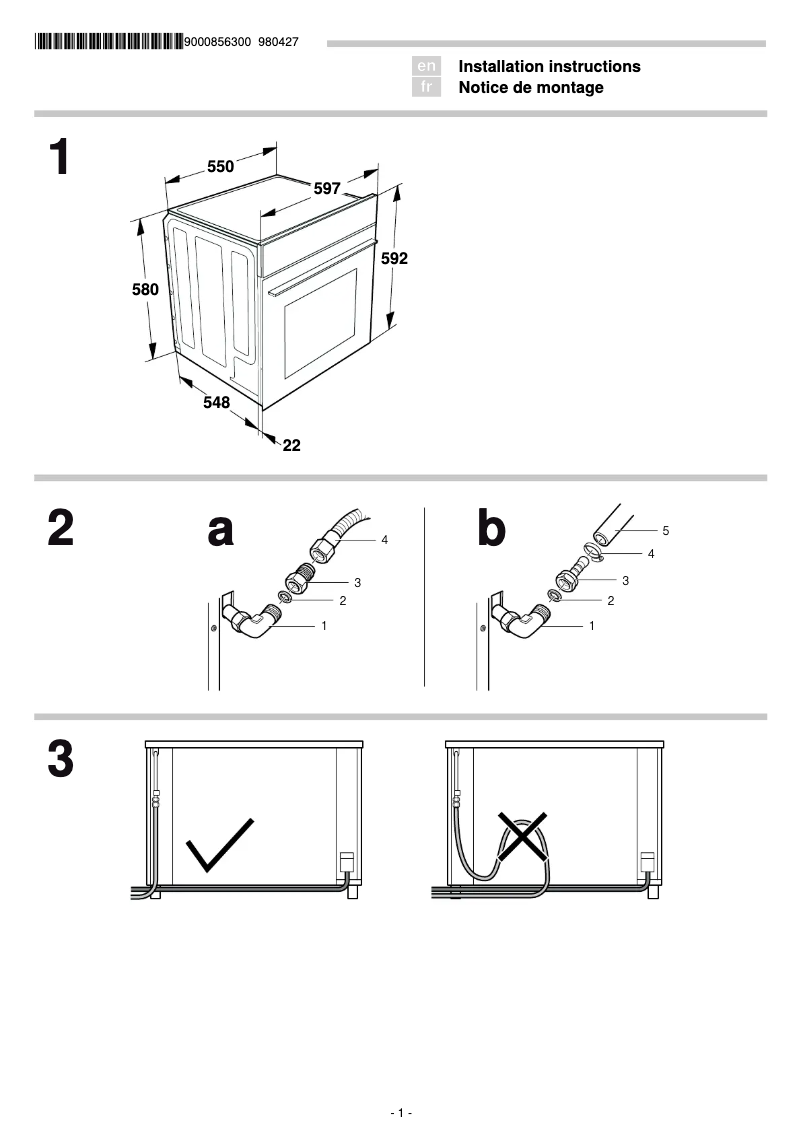 9000856300 980427

en Installation instructions
fr Notice de montage

1

550
597
592
580
548
22

2

a
4
3
2
1

b
5
4
3
2
1

3

- 1 -