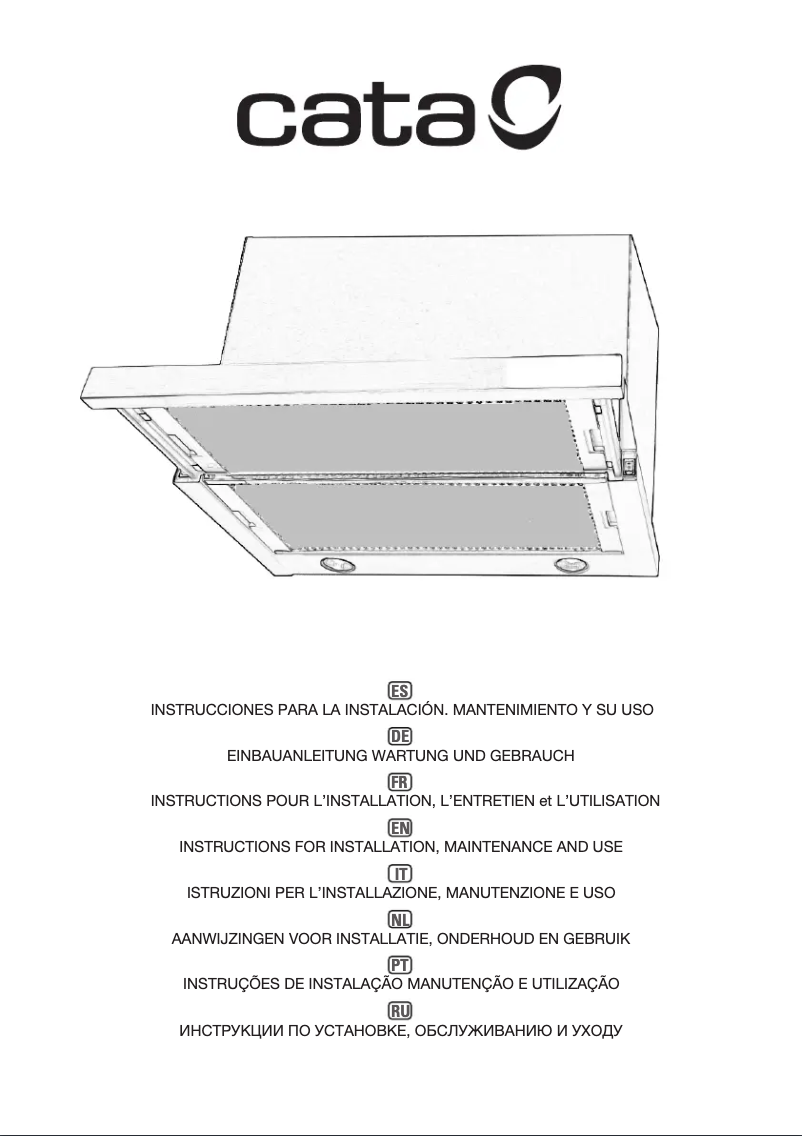 cata

ES
INSTRUCCIONES PARA LA INSTALACIÓN. MANTENIMIENTO Y SU USO
DE
EINBAUANLEITUNG WARTUNG UND GEBRAUCH
FR
INSTRUCTIONS POUR L'INSTALLATION, L'ENTRETIEN et L'UTILISATION
EN
INSTRUCTIONS FOR INSTALLATION, MAINTENANCE AND USE
IT
ISTRUZIONI PER L'INSTALLAZIONE, MANUTENZIONE E USO
NL
AANWIJZINGEN VOOR INSTALLATIE, ONDERHOUD EN GEBRUIK
PT
INSTRUÇÕES DE INSTALAÇÃO MANUTENÇÃO E UTILIZAÇÃO
RU
ИНСТРУКЦИИ ПО УСТАНОВКЕ, ОБСЛУЖИВАНИЮ И УХОДУ