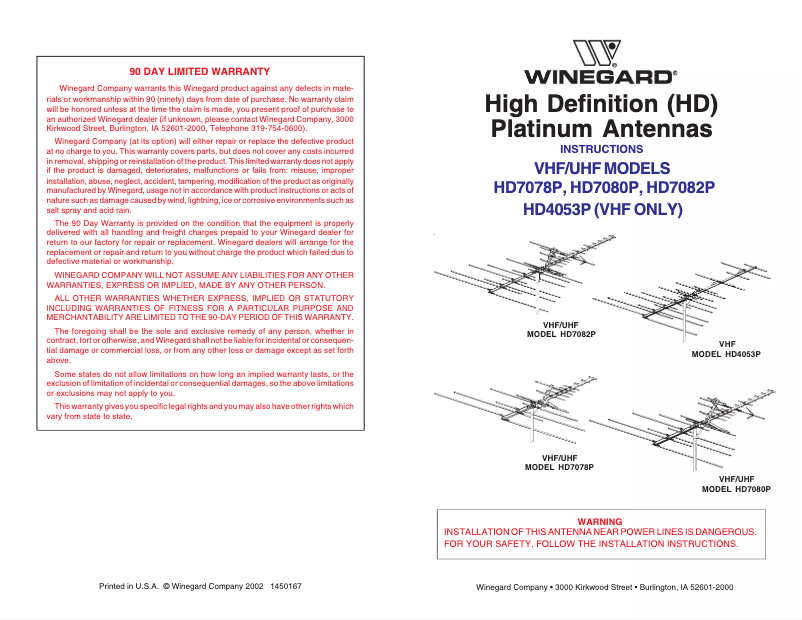 90 DAY LIMITED WARRANTY

Winegard Company warrants this Winegard product against any defects in materials or workmanship within 90 (ninety) days from date of purchase. No warranty claim will be honored unless at the time the claim is made, you present proof of purchase to an authorized Winegard dealer (if unknown, please contact Winegard Company, 3000 Kirkwood Street, Burlington, IA 52601-2000, Telephone 319-754-0600).

Winegard Company (at its option) will either repair or replace the defective product at no charge to you. This warranty covers parts, but does not cover any costs incurred in removal, shipping or reinstallation of the product. This limited warranty does not apply if the product is damaged, deteriorates, malfunctions or fails from: misuse, improper installation, abuse, neglect, accident, tampering, modification of the product as originally manufactured by Winegard, usage not in accordance with product instructions or acts of nature such as damage caused by wind, lightning, ice or corrosive environments such as salt spray and acid rain.

The 90 Day Warranty is provided on the condition that the equipment is properly delivered with all handling and freight charges prepaid to your Winegard dealer for return to our factory for repair or replacement. Winegard dealers will arrange for the replacement or repair and return to you without charge the product which failed due to defective material or workmanship.

WINEGARD COMPANY WILL NOT ASSUME ANY LIABILITIES FOR ANY OTHER WARRANTIES, EXPRESS OR IMPLIED, MADE BY ANY OTHER PERSON.

ALL OTHER WARRANTIES WHETHER EXPRESS, IMPLIED OR STATUTORY INCLUDING WARRANTIES OF FITNESS FOR A PARTICULAR PURPOSE AND MERCHANTABILITY ARE LIMITED TO THE 90-DAY PERIOD OF THIS WARRANTY.

The foregoing shall be the sole and exclusive remedy of any person, whether in contract, tort or otherwise, and Winegard shall not be liable for incidental or consequential damage or commercial loss, or from any other loss or damage except as set forth above.

Some states do not allow limitations on how long an implied warranty lasts, or the exclusion of limitation of incidental or consequential damages, so the above limitations or exclusions may not apply to you.

This warranty gives you specific legal rights and you may also have other rights which vary from state to state.

Printed in U.S.A. © Winegard Company 2002 1450167

WINEGARD®

High Definition (HD) Platinum Antennas

INSTRUCTIONS

VHF/UHF MODELS
HD7078P, HD7080P, HD7082P
HD4053P (VHF ONLY)

VHF/UHF
MODEL HD7082P

VHF
MODEL HD4053P

VHF/UHF
MODEL HD7078P

VHF/UHF
MODEL HD7080P

WARNING
INSTALLATION OF THIS ANTENNA NEAR POWER LINES IS DANGEROUS.
FOR YOUR SAFETY, FOLLOW THE INSTALLATION INSTRUCTIONS.

Winegard Company • 3000 Kirkwood Street • Burlington, IA 52601-2000