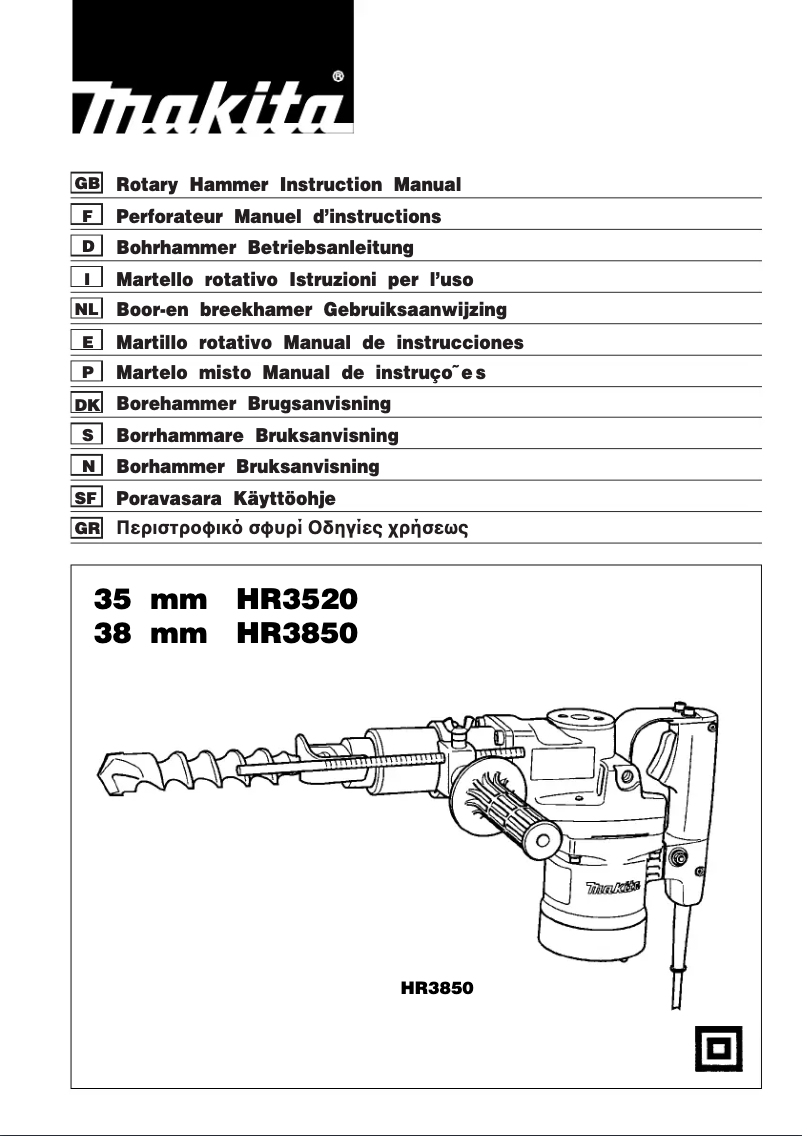 makita®

GB Rotary Hammer Instruction Manual
F Perforateur Manuel d'instructions
D Bohrhammer Betriebsanleitung
I Martello rotativo Istruzioni per l'uso
NL Boor-en breekhamer Gebruiksaanwijzing
E Martillo rotativo Manual de instrucciones
P Martelo misto Manual de instruço˜es
DK Borehammer Brugsanvisning
S Borrhammare Bruksanvisning
N Borhammer Bruksanvisning
SF Poravasara Käyttöohje
GR Περιστροφικό σφυρί Οδηγίες χρήσεως

35 mm HR3520
38 mm HR3850

makita

HR3850