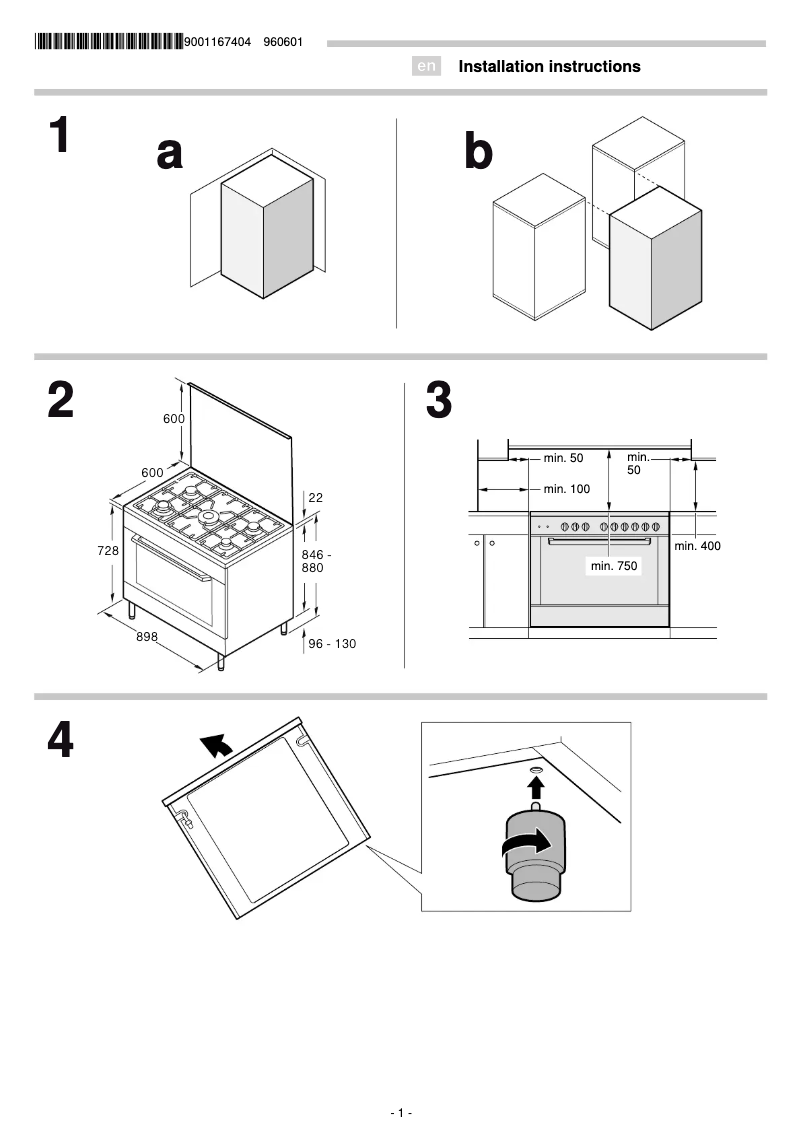 9001167404 960601

en Installation instructions

1

a

b

2

600

600

22

728

846 - 880

898

96 - 130

3

min. 50

min. 50

min. 100

min. 400

min. 750

4

- 1 -