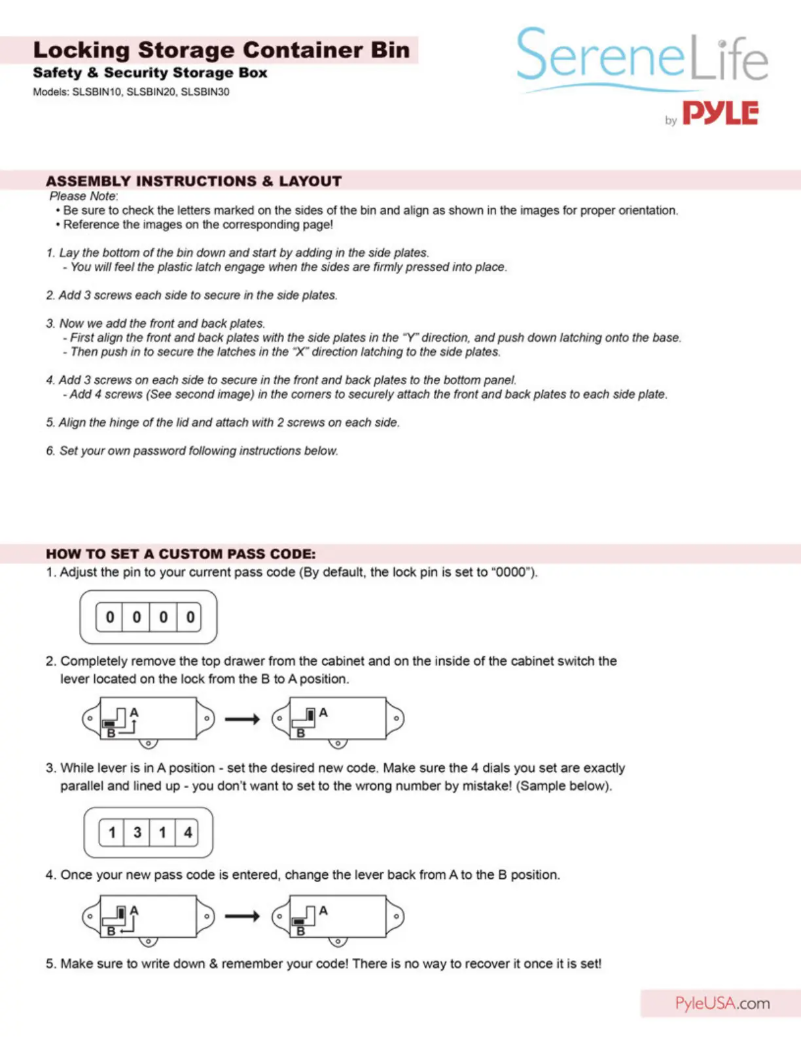 Locking Storage Container Bin
Safety & Security Storage Box
Models: SLSBIN10, SLSBIN20, SLSBIN30

SereneLife
by PYLE

ASSEMBLY INSTRUCTIONS & LAYOUT
Please Note:
• Be sure to check the letters marked on the sides of the bin and align as shown in the images for proper orientation.
• Reference the images on the corresponding page!

1. Lay the bottom of the bin down and start by adding in the side plates.
- You will feel the plastic latch engage when the sides are firmly pressed into place.

2. Add 3 screws each side to secure in the side plates.

3. Now we add the front and back plates.
- First align the front and back plates with the side plates in the "Y" direction, and push down latching onto the base.
- Then push in to secure the latches in the "X" direction latching to the side plates.

4. Add 3 screws on each side to secure in the front and back plates to the bottom panel.
- Add 4 screws (See second image) in the corners to securely attach the front and back plates to each side plate.

5. Align the hinge of the lid and attach with 2 screws on each side.

6. Set your own password following instructions below.

HOW TO SET A CUSTOM PASS CODE:
1. Adjust the pin to your current pass code (By default, the lock pin is set to "0000").

0 0 0 0

2. Completely remove the top drawer from the cabinet and on the inside of the cabinet switch the lever located on the lock from the B to A position.

A B A B

3. While lever is in A position - set the desired new code. Make sure the 4 dials you set are exactly parallel and lined up - you don't want to set to the wrong number by mistake! (Sample below).

1 3 1 4

4. Once your new pass code is entered, change the lever back from A to the B position.

A B A B

5. Make sure to write down & remember your code! There is no way to recover it once it is set!

PyleUSA.com