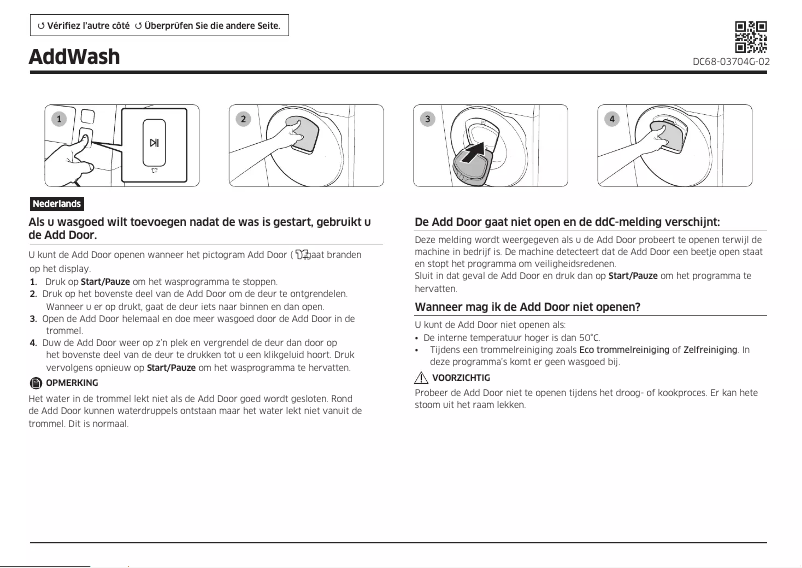 ↺ Vérifiez l'autre côté ↺ Überprüfen Sie die andere Seite.

AddWash

DC68-03704G-02

1 2 3 4

Nederlands

Als u wasgoed wilt toevoegen nadat de was is gestart, gebruikt u de Add Door.

U kunt de Add Door openen wanneer het pictogram Add Door ( ) gaat branden op het display.
1. Druk op Start/Pauze om het wasprogramma te stoppen.
2. Druk op het bovenste deel van de Add Door om de deur te ontgrendelen. Wanneer u er op drukt, gaat de deur iets naar binnen en dan open.
3. Open de Add Door helemaal en doe meer wasgoed door de Add Door in de trommel.
4. Duw de Add Door weer op z'n plek en vergrendel de deur dan door op het bovenste deel van de deur te drukken tot u een klikgeluid hoort. Druk vervolgens opnieuw op Start/Pauze om het wasprogramma te hervatten.

OPMERKING

Het water in de trommel lekt niet als de Add Door goed wordt gesloten. Rond de Add Door kunnen waterdruppels ontstaan maar het water lekt niet vanuit de trommel. Dit is normaal.

De Add Door gaat niet open en de ddC-melding verschijnt:

Deze melding wordt weergegeven als u de Add Door probeert te openen terwijl de machine in bedrijf is. De machine detecteert dat de Add Door een beetje open staat en stopt het programma om veiligheidsredenen.
Sluit in dat geval de Add Door en druk dan op Start/Pauze om het programma te hervatten.

Wanneer mag ik de Add Door niet openen?

U kunt de Add Door niet openen als:
• De interne temperatuur hoger is dan 50°C.
• Tijdens een trommelreiniging zoals Eco trommelreiniging of Zelfreiniging. In deze programma's komt er geen wasgoed bij.

VOORZICHTIG

Probeer de Add Door niet te openen tijdens het droog- of kookproces. Er kan hete stoom uit het raam lekken.