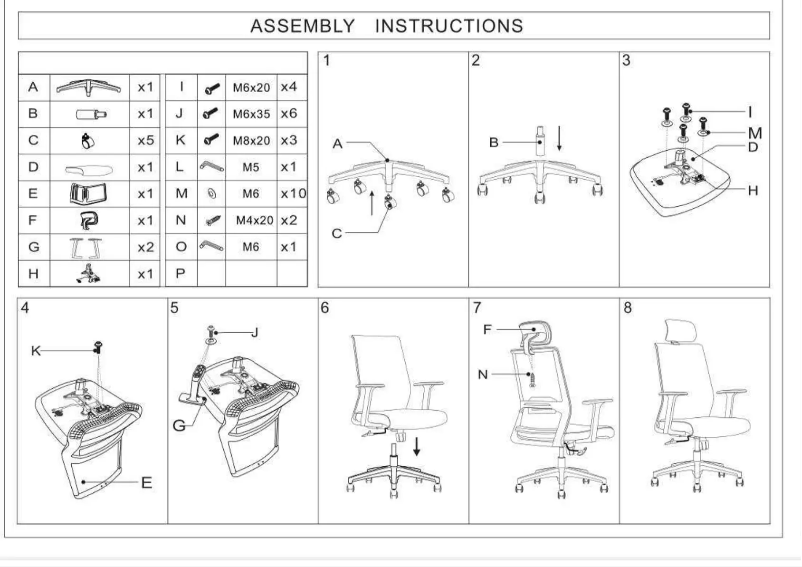 ASSEMBLY INSTRUCTIONS

| A | | x1 | I | | M6x20 | x4 |
|---|---|---|---|---|---|---|
| B | | x1 | J | | M6x35 | x6 |
| C | | x5 | K | | M8x20 | x3 |
| D | | x1 | L | | M5 | x1 |
| E | | x1 | M | | M6 | x10 |
| F | | x1 | N | | M4x20 | x2 |
| G | | x2 | O | | M6 | x1 |
| H | | x1 | P | | | |

1
A
C

2
B

3
I
M
D
H

4
K
E

5
J
G

6

7
F
N

8