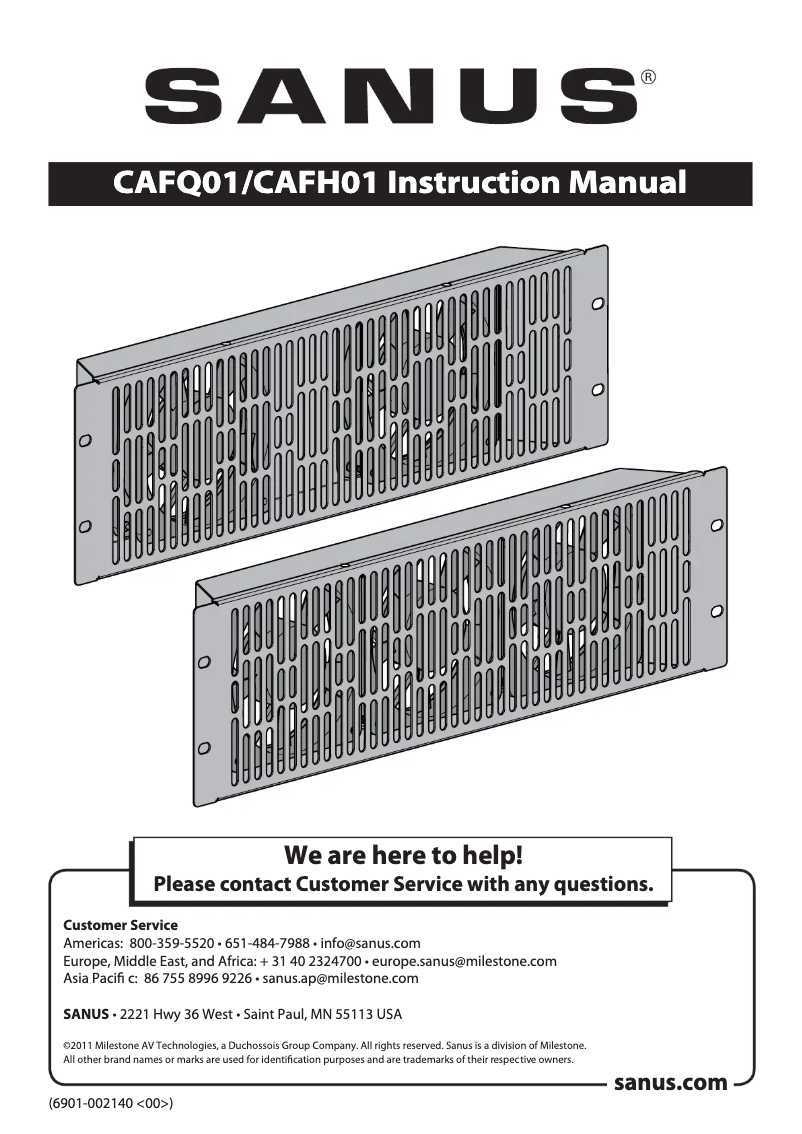 SANUS®

CAFQ01/CAFH01 Instruction Manual

We are here to help!
Please contact Customer Service with any questions.

Customer Service
Americas: 800-359-5520 • 651-484-7988 • info@sanus.com
Europe, Middle East, and Africa: + 31 40 2324700 • europe.sanus@milestone.com
Asia Pacifi c: 86 755 8996 9226 • sanus.ap@milestone.com

SANUS • 2221 Hwy 36 West • Saint Paul, MN 55113 USA

©2011 Milestone AV Technologies, a Duchossois Group Company. All rights reserved. Sanus is a division of Milestone.
All other brand names or marks are used for identification purposes and are trademarks of their respective owners.

sanus.com

(6901-002140 <00>)