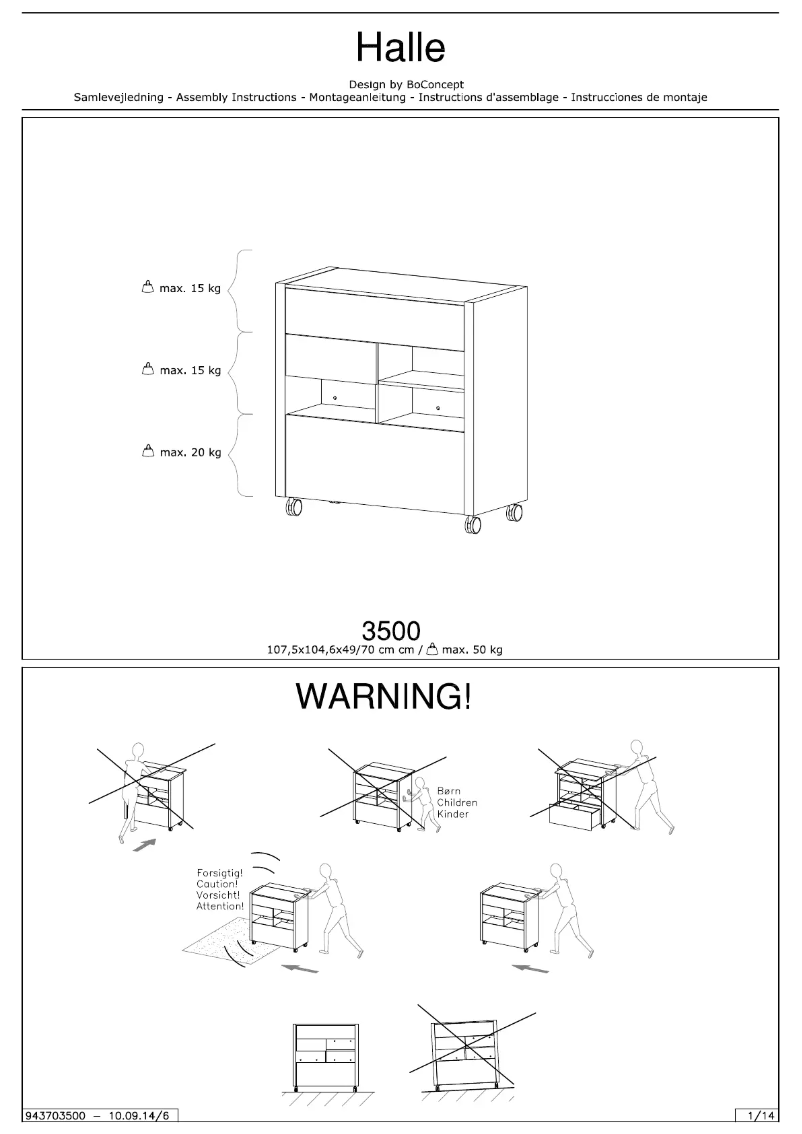 Halle

Design by BoConcept
Samlevejledning - Assembly Instructions - Montageanleitung - Instructions d'assemblage - Instrucciones de montaje

max. 15 kg

max. 15 kg

max. 20 kg

3500
107,5x104,6x49/70 cm cm / max. 50 kg

WARNING!

Børn
Children
Kinder

Forsigtig!
Caution!
Vorsicht!
Attention!

943703500 – 10.09.14/6

1/14