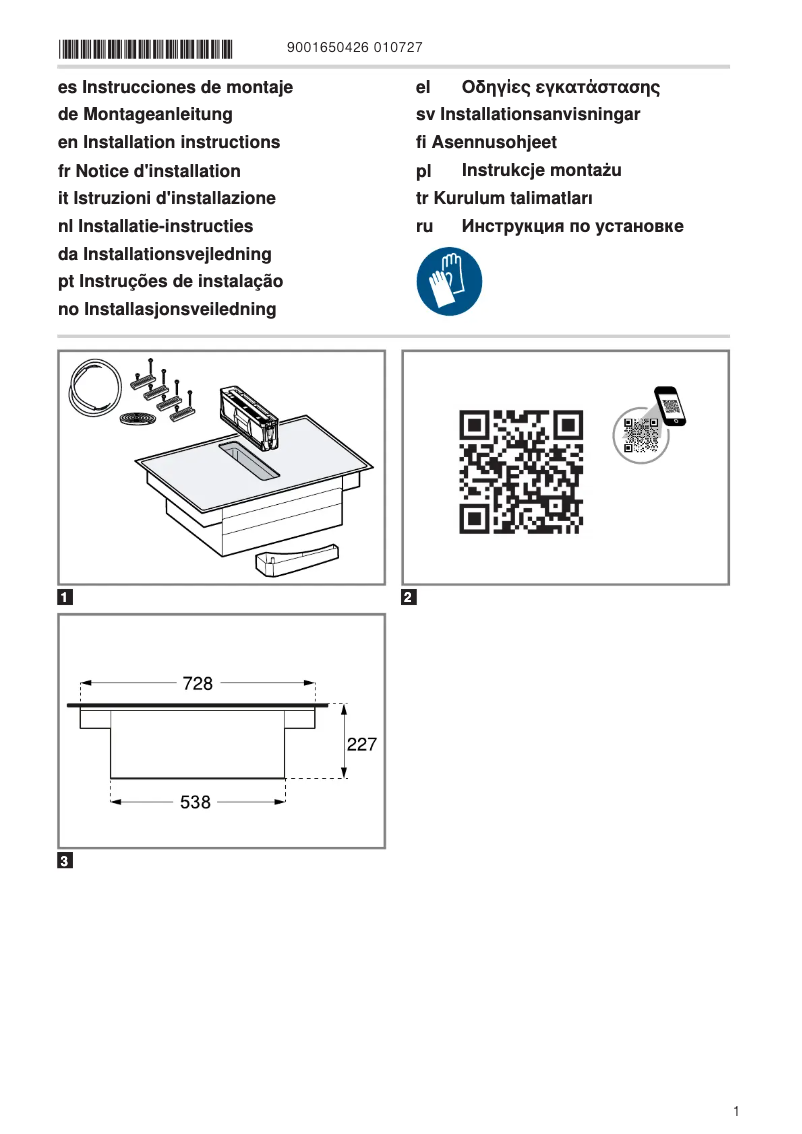 9001650426 010727

es Instrucciones de montaje
de Montageanleitung
en Installation instructions
fr Notice d'installation
it Istruzioni d'installazione
nl Installatie-instructies
da Installationsvejledning
pt Instruções de instalação
no Installasjonsveiledning

el Οδηγίες εγκατάστασης
sv Installationsanvisningar
fi Asennusohjeet
pl Instrukcje montażu
tr Kurulum talimatları
ru Инструкция по установке

1

2

728
227
538

3

1