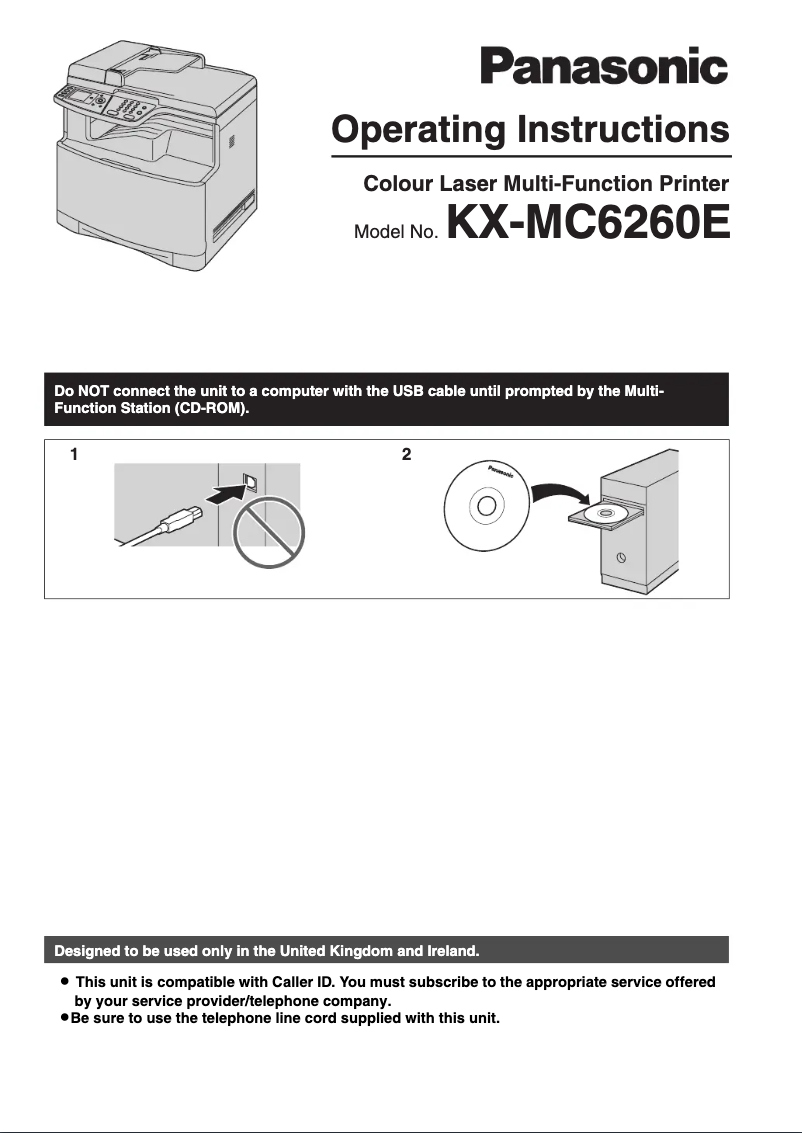 Panasonic

Operating Instructions

Colour Laser Multi-Function Printer

Model No. KX-MC6260E

Do NOT connect the unit to a computer with the USB cable until prompted by the Multi-Function Station (CD-ROM).

1

2

Panasonic

Designed to be used only in the United Kingdom and Ireland.

● This unit is compatible with Caller ID. You must subscribe to the appropriate service offered by your service provider/telephone company.
● Be sure to use the telephone line cord supplied with this unit.