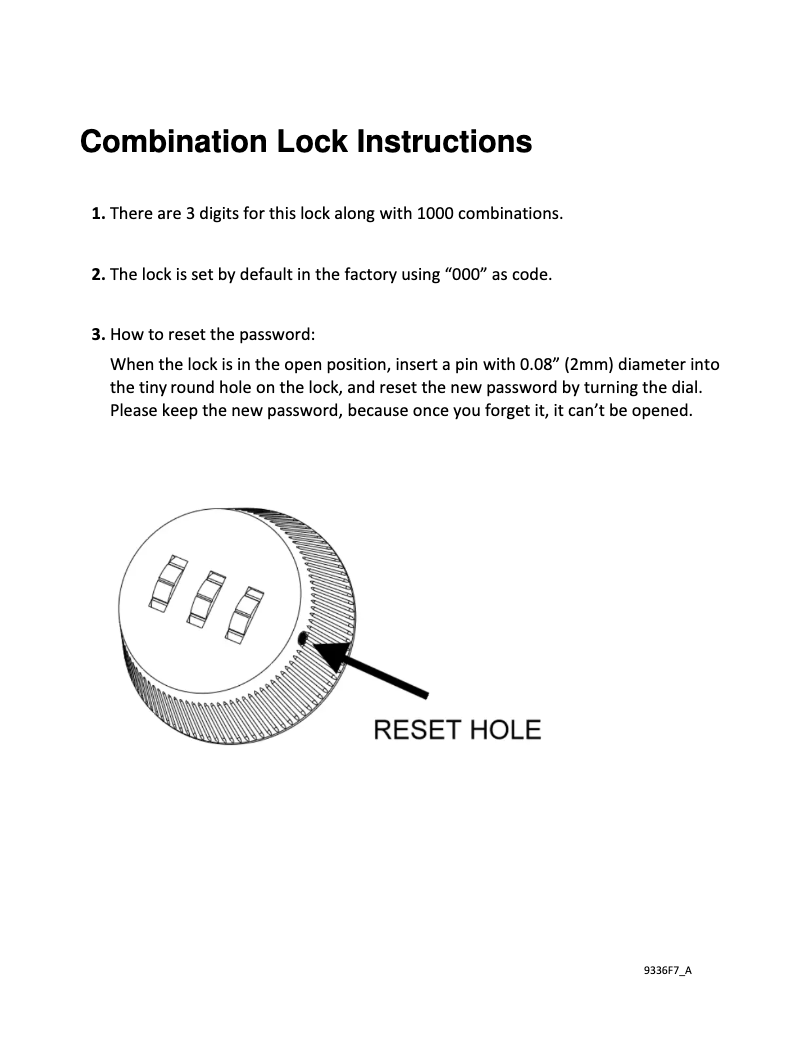 Combination Lock Instructions

1. There are 3 digits for this lock along with 1000 combinations.

2. The lock is set by default in the factory using “000” as code.

3. How to reset the password:
When the lock is in the open position, insert a pin with 0.08” (2mm) diameter into the tiny round hole on the lock, and reset the new password by turning the dial. Please keep the new password, because once you forget it, it can’t be opened.

RESET HOLE

9336F7_A