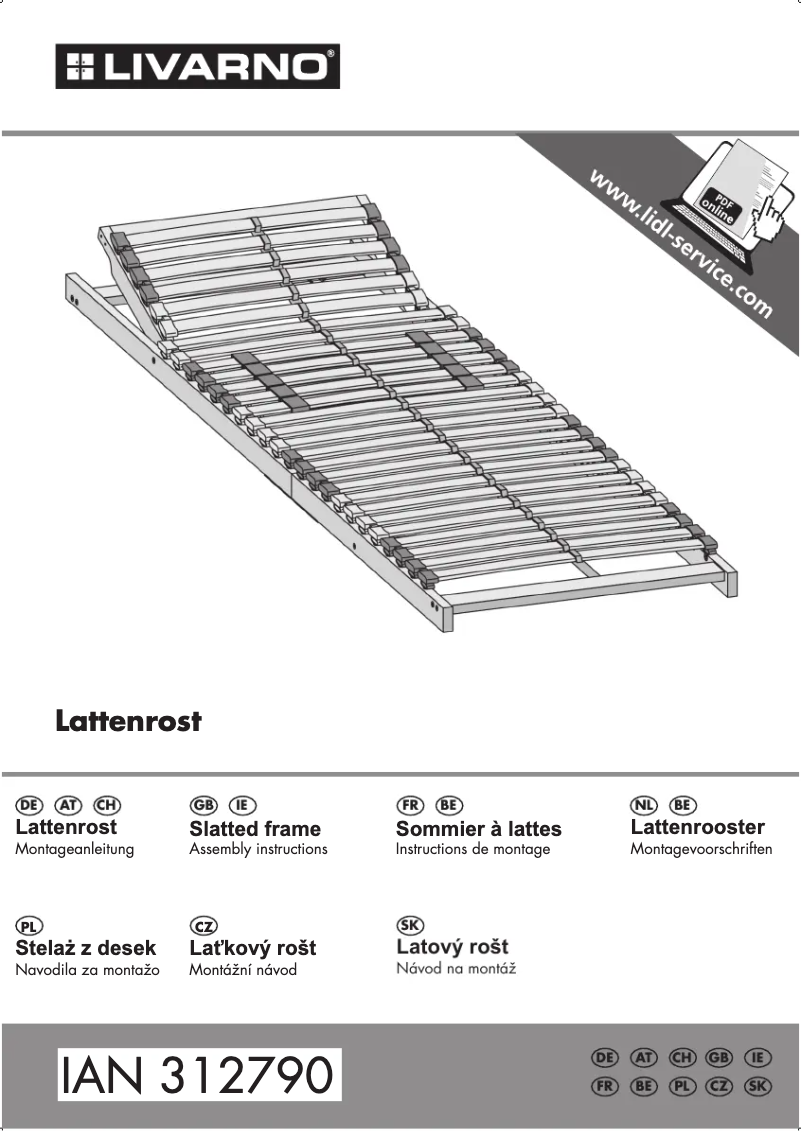 LIVARNO®

www.lidl-service.com

PDF online

Lattenrost

DE AT CH
Lattenrost
Montageanleitung

GB IE
Slatted frame
Assembly instructions

FR BE
Sommier à lattes
Instructions de montage

NL BE
Lattenrooster
Montagevoorschriften

PL
Stelaż z desek
Navodila za montažo

CZ
Laťkový rošt
Montážní návod

SK
Latový rošt
Návod na montáž

IAN 312790

DE AT CH GB IE
FR BE PL CZ SK