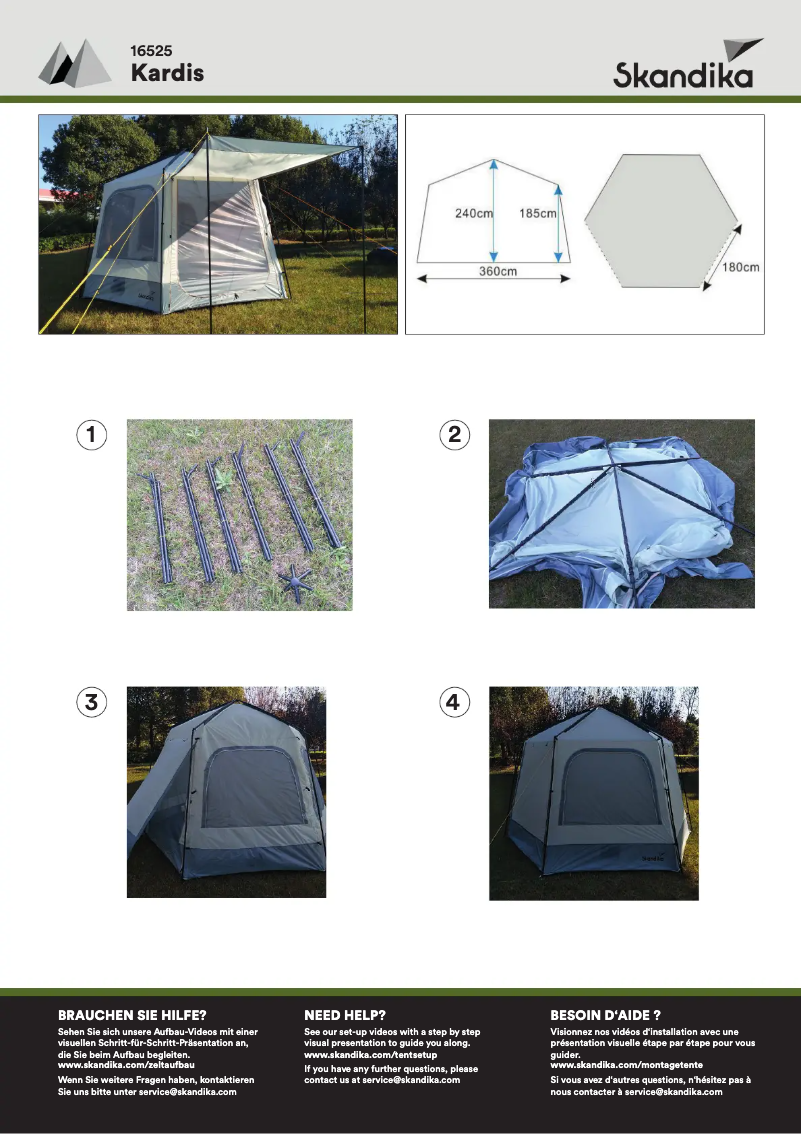 16525
Kardis

Skandika

240cm
185cm
360cm
180cm

1

2

3

4

BRAUCHEN SIE HILFE?
Sehen Sie sich unsere Aufbau-Videos mit einer visuellen Schritt-für-Schritt-Präsentation an, die Sie beim Aufbau begleiten.
www.skandika.com/zeltaufbau
Wenn Sie weitere Fragen haben, kontaktieren Sie uns bitte unter service@skandika.com

NEED HELP?
See our set-up videos with a step by step visual presentation to guide you along.
www.skandika.com/tentsetup
If you have any further questions, please contact us at service@skandika.com

BESOIN D'AIDE ?
Visionnez nos vidéos d'installation avec une présentation visuelle étape par étape pour vous guider.
www.skandika.com/montagetente
Si vous avez d'autres questions, n'hésitez pas à nous contacter à service@skandika.com