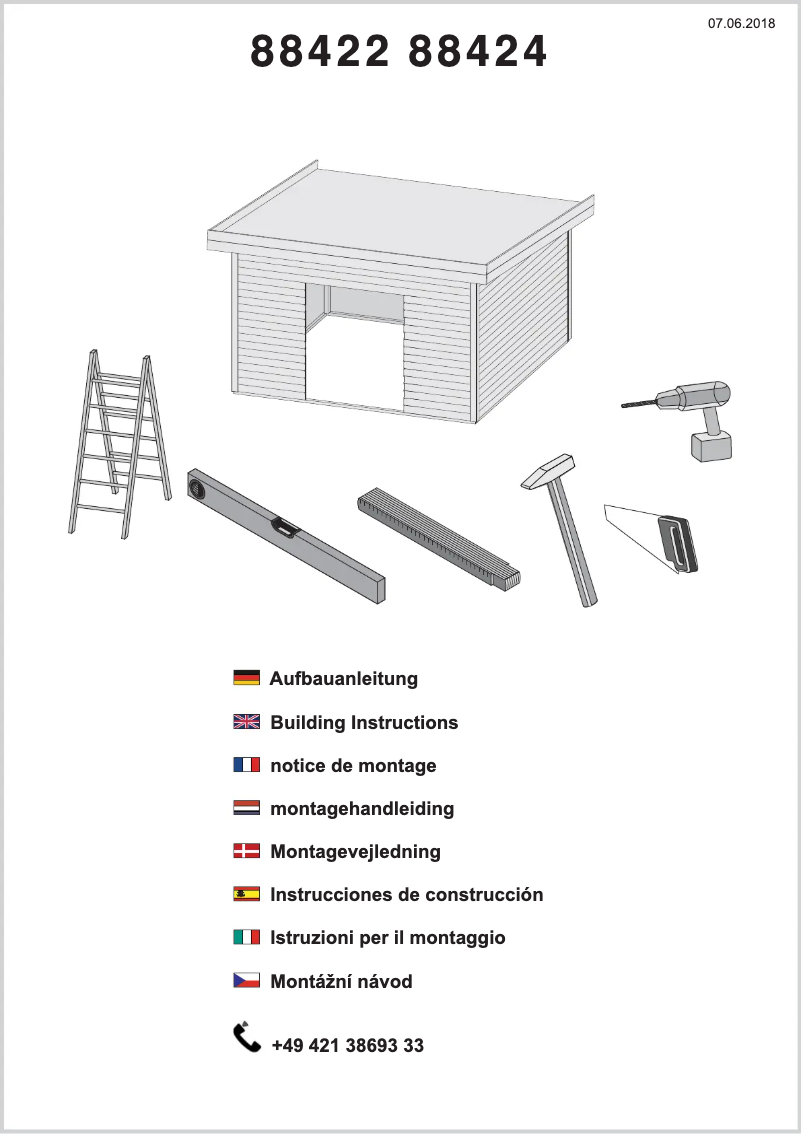 07.06.2018

88422 88424

Aufbauanleitung

Building Instructions

notice de montage

montagehandleiding

Montagevejledning

Instrucciones de construcción

Istruzioni per il montaggio

Montážní návod

+49 421 38693 33