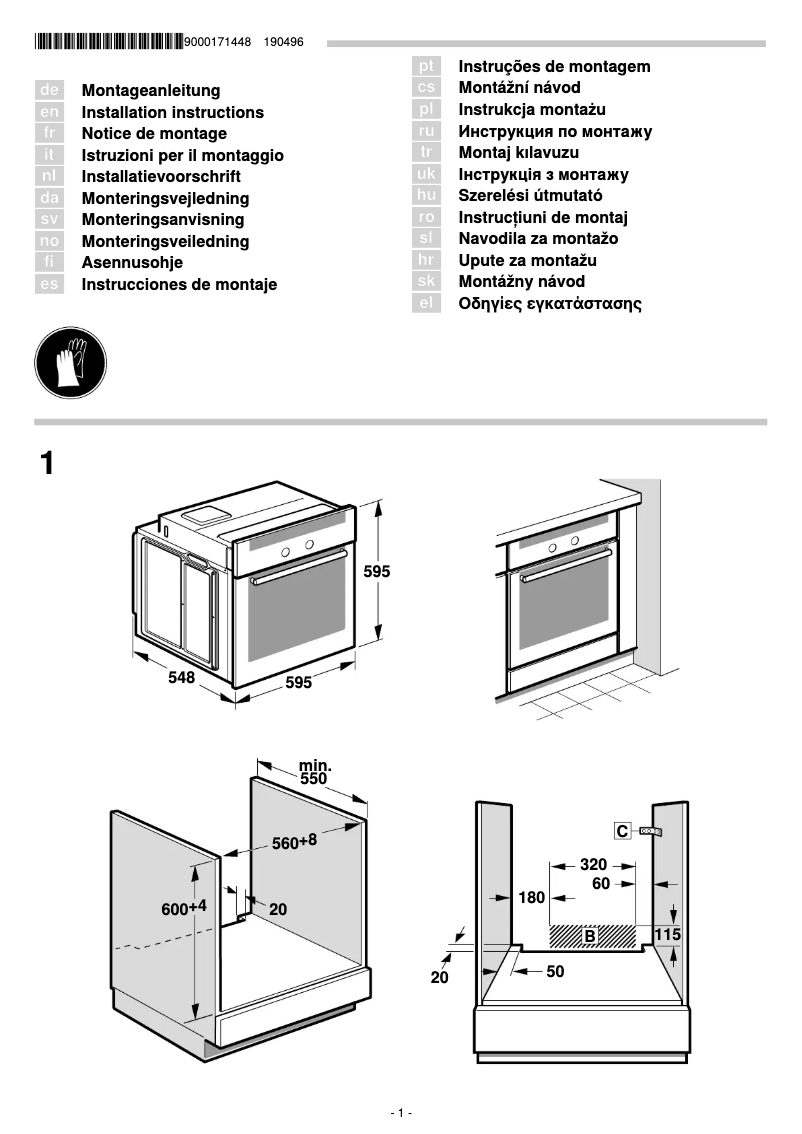 9000171448 190496

de Montageanleitung
en Installation instructions
fr Notice de montage
it Istruzioni per il montaggio
nl Installatievoorschrift
da Monteringsvejledning
sv Monteringsanvisning
no Monteringsveiledning
fi Asennusohje
es Instrucciones de montaje

pt Instruções de montagem
cs Montážní návod
pl Instrukcja montażu
ru Инструкция по монтажу
tr Montaj kılavuzu
uk Інструкція з монтажу
hu Szerelési útmutató
ro Instrucțiuni de montaj
sl Navodila za montažo
hr Upute za montažu
sk Montážny návod
el Οδηγίες εγκατάστασης

1

595
548
595

min. 550
560+8
600+4
20

C
320
60
180
B
115
20
50

- 1 -