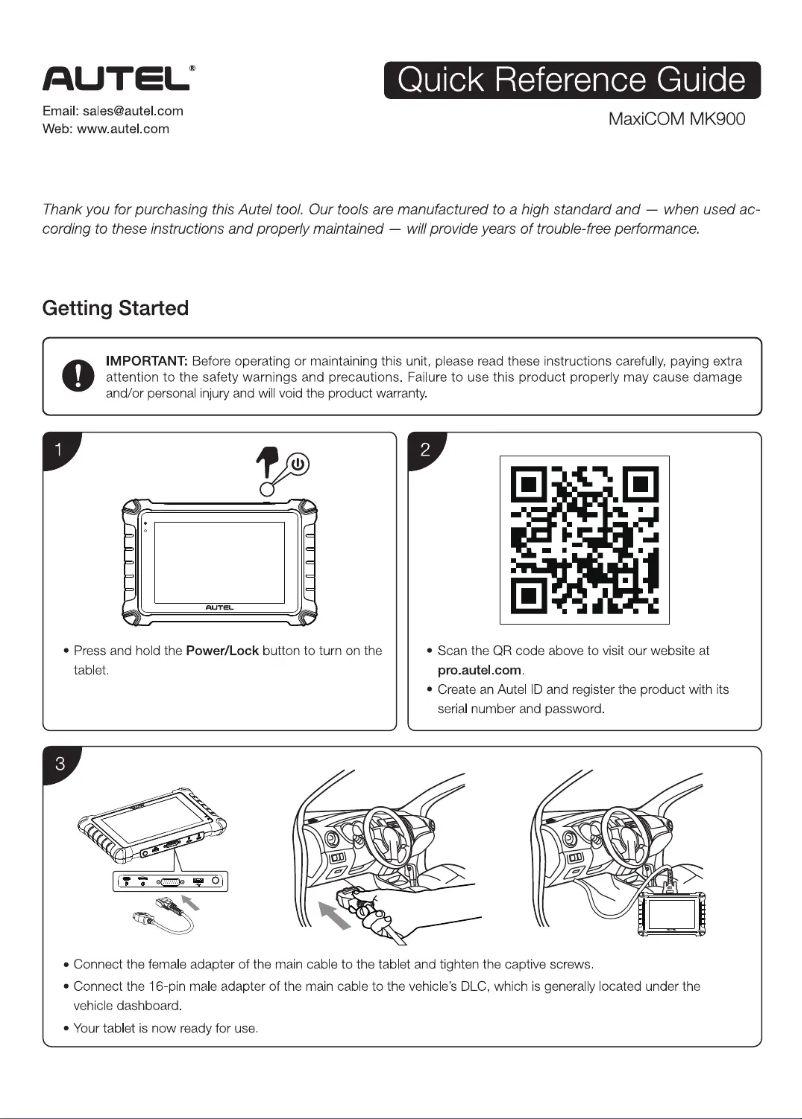 AUTEL®

Email: sales@autel.com
Web: www.autel.com

Quick Reference Guide

MaxiCOM MK900

Thank you for purchasing this Autel tool. Our tools are manufactured to a high standard and — when used according to these instructions and properly maintained — will provide years of trouble-free performance.

Getting Started

IMPORTANT: Before operating or maintaining this unit, please read these instructions carefully, paying extra attention to the safety warnings and precautions. Failure to use this product properly may cause damage and/or personal injury and will void the product warranty.

1

AUTEL

• Press and hold the Power/Lock button to turn on the tablet.

2

• Scan the QR code above to visit our website at pro.autel.com.
• Create an Autel ID and register the product with its serial number and password.

3

• Connect the female adapter of the main cable to the tablet and tighten the captive screws.
• Connect the 16-pin male adapter of the main cable to the vehicle's DLC, which is generally located under the vehicle dashboard.
• Your tablet is now ready for use.