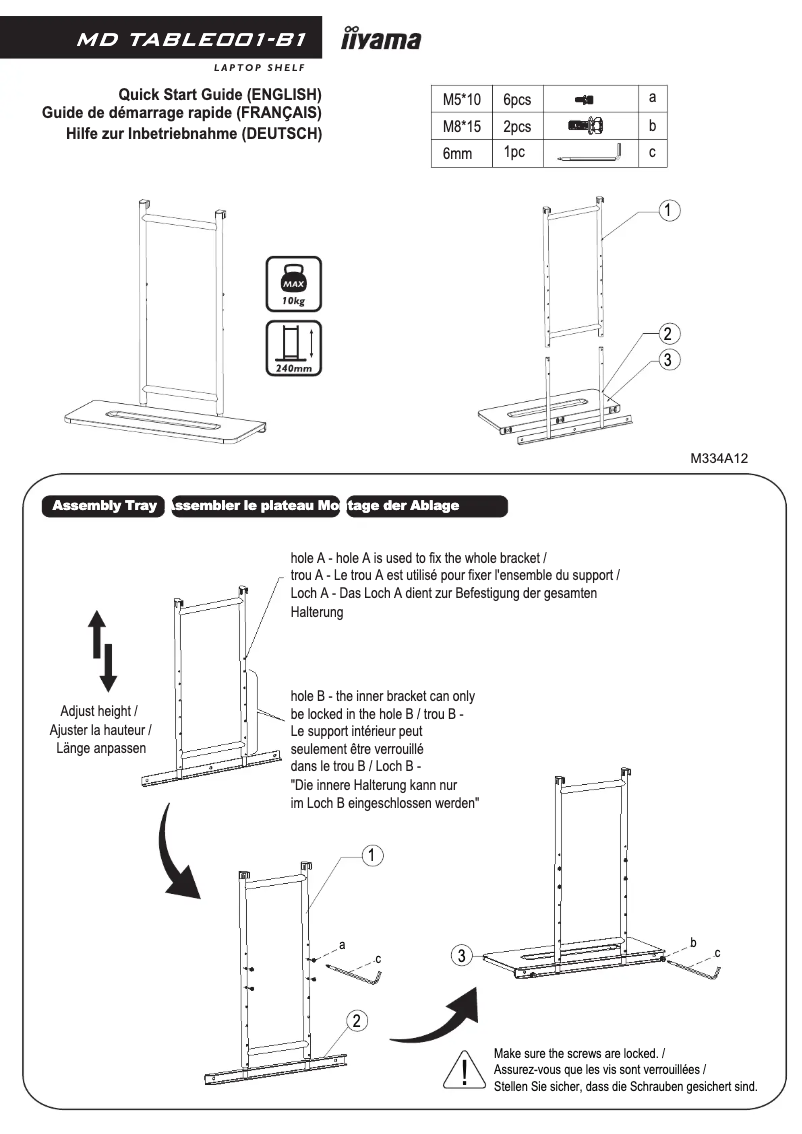 MD TABLE001-B1 iiyama

LAPTOP SHELF

Quick Start Guide (ENGLISH)
Guide de démarrage rapide (FRANÇAIS)
Hilfe zur Inbetriebnahme (DEUTSCH)

| M5*10 | 6pcs | | a |
|---|---|---|---|
| M8*15 | 2pcs | | b |
| 6mm | 1pc | | c |

MAX
10kg

240mm

1
2
3

M334A12

Assembly Tray Assembler le plateau Montage der Ablage

hole A - hole A is used to fix the whole bracket / trou A - Le trou A est utilisé pour fixer l'ensemble du support / Loch A - Das Loch A dient zur Befestigung der gesamten Halterung

Adjust height / Ajuster la hauteur / Länge anpassen

hole B - the inner bracket can only be locked in the hole B / trou B - Le support intérieur peut seulement être verrouillé dans le trou B / Loch B - "Die innere Halterung kann nur im Loch B eingeschlossen werden"

1
a
c
2

3
b
c

Make sure the screws are locked. / Assurez-vous que les vis sont verrouillées / Stellen Sie sicher, dass die Schrauben gesichert sind.