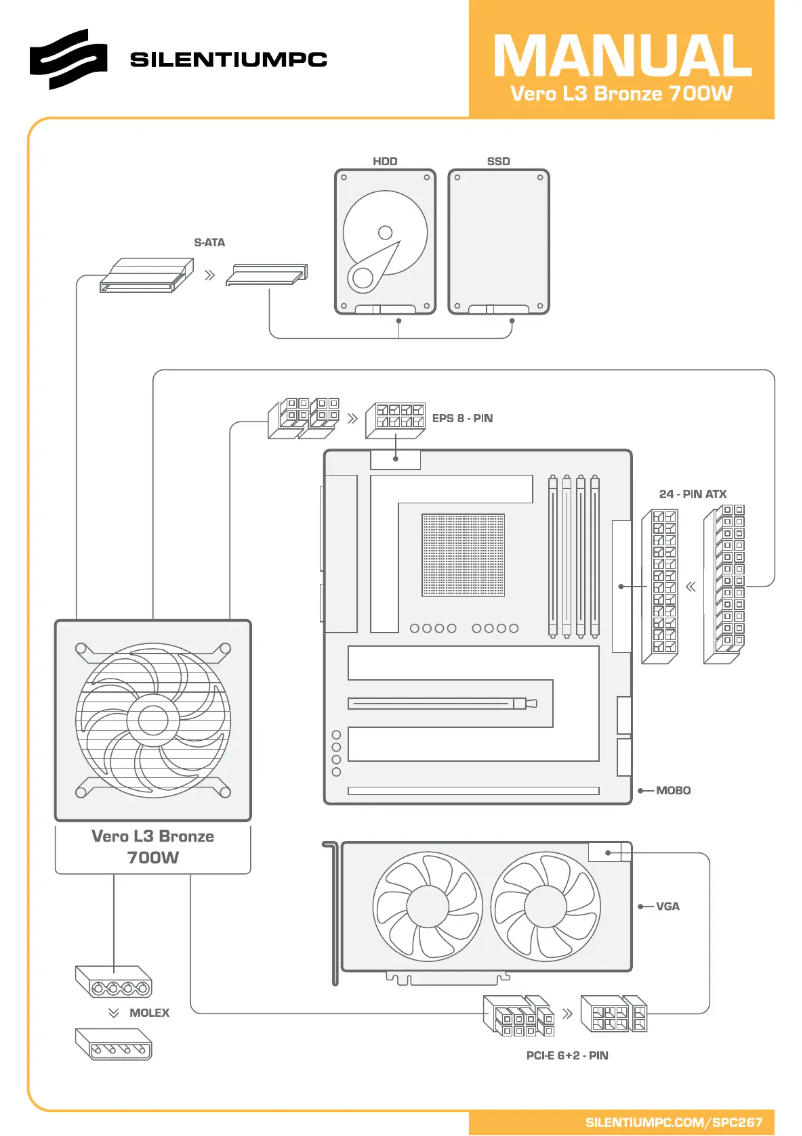 SILENTIUMPC

MANUAL
Vero L3 Bronze 700W

HDD

SSD

S-ATA

EPS 8 - PIN

24 - PIN ATX

MOBO

Vero L3 Bronze 700W

VGA

MOLEX

PCI-E 6+2 - PIN

SILENTIUMPC.COM/SPC267