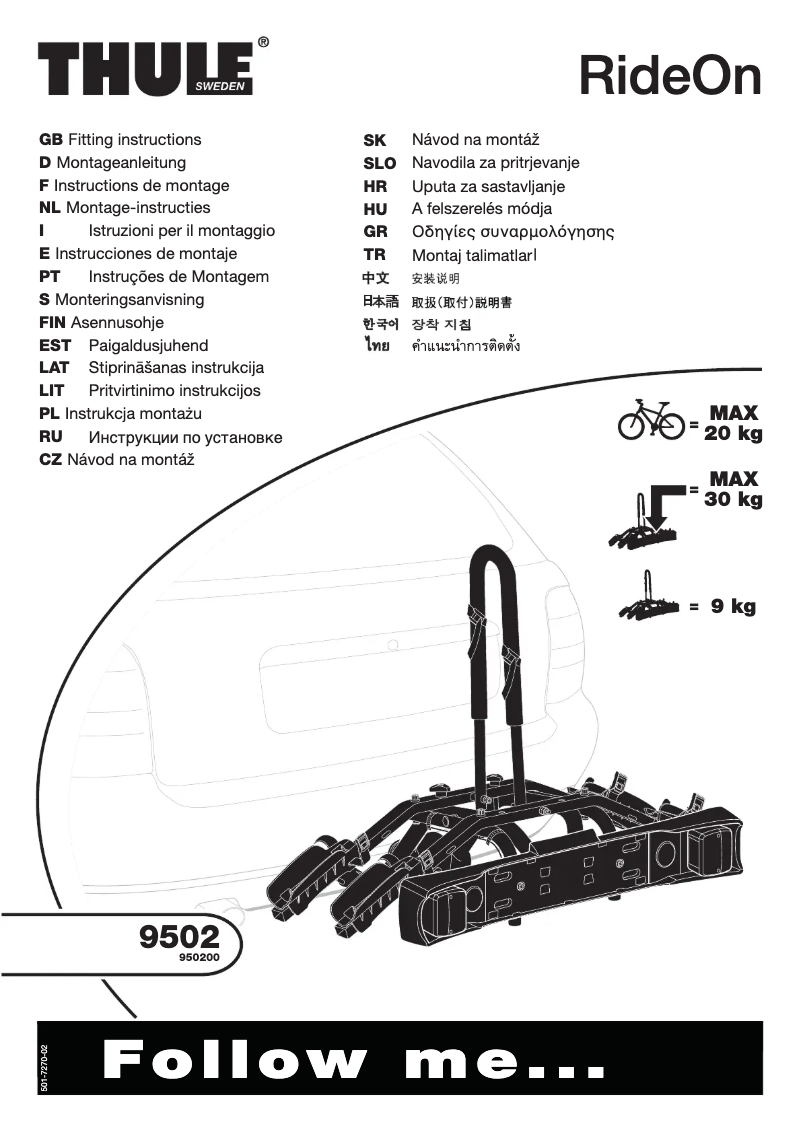 THULE® SWEDEN

RideOn

GB Fitting instructions
D Montageanleitung
F Instructions de montage
NL Montage-instructies
I Istruzioni per il montaggio
E Instrucciones de montaje
PT Instruções de Montagem
S Monteringsanvisning
FIN Asennusohje
EST Paigaldusjuhend
LAT Stiprināšanas instrukcija
LIT Pritvirtinimo instrukcijos
PL Instrukcja montażu
RU Инструкции по установке
CZ Návod na montáž

SK Návod na montáž
SLO Navodila za pritrjevanje
HR Uputa za sastavljanje
HU A felszerelés módja
GR Οδηγίες συναρμολόγησης
TR Montaj talimatlarI
中文 安装说明
日本語 取扱(取付)説明書
한국어 장착 지침
ไทย คำแนะนำการติดตั้ง

= MAX 20 kg

= MAX 30 kg

= 9 kg

9502
950200

501-7270-02

Follow me...