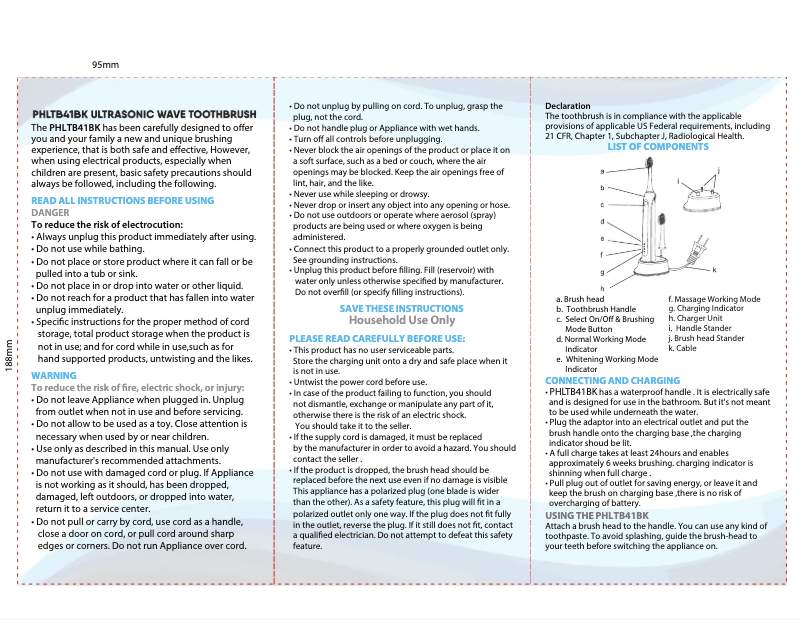 95mm

188mm

PHLTB41BK ULTRASONIC WAVE TOOTHBRUSH

The PHLTB41BK has been carefully designed to offer you and your family a new and unique brushing experience, that is both safe and effective, However, when using electrical products, especially when children are present, basic safety precautions should always be followed, including the following.

READ ALL INSTRUCTIONS BEFORE USING

DANGER

To reduce the risk of electrocution:

• Always unplug this product immediately after using.
• Do not use while bathing.
• Do not place or store product where it can fall or be pulled into a tub or sink.
• Do not place in or drop into water or other liquid.
• Do not reach for a product that has fallen into water unplug immediately.
• Specific instructions for the proper method of cord storage, total product storage when the product is not in use; and for cord while in use,such as for hand supported products, untwisting and the likes.

WARNING

To reduce the risk of fire, electric shock, or injury:

• Do not leave Appliance when plugged in. Unplug from outlet when not in use and before servicing.
• Do not allow to be used as a toy. Close attention is necessary when used by or near children.
• Use only as described in this manual. Use only manufacturer's recommended attachments.
• Do not use with damaged cord or plug. If Appliance is not working as it should, has been dropped, damaged, left outdoors, or dropped into water, return it to a service center.
• Do not pull or carry by cord, use cord as a handle, close a door on cord, or pull cord around sharp edges or corners. Do not run Appliance over cord.

• Do not unplug by pulling on cord. To unplug, grasp the plug, not the cord.
• Do not handle plug or Appliance with wet hands.
• Turn off all controls before unplugging.
• Never block the air openings of the product or place it on a soft surface, such as a bed or couch, where the air openings may be blocked. Keep the air openings free of lint, hair, and the like.
• Never use while sleeping or drowsy.
• Never drop or insert any object into any opening or hose.
• Do not use outdoors or operate where aerosol (spray) products are being used or where oxygen is being administered.
• Connect this product to a properly grounded outlet only. See grounding instructions.
• Unplug this product before filling. Fill (reservoir) with water only unless otherwise specified by manufacturer. Do not overfill (or specify filling instructions).

SAVE THESE INSTRUCTIONS
Household Use Only

PLEASE READ CAREFULLY BEFORE USE:

• This product has no user serviceable parts. Store the charging unit onto a dry and safe place when it is not in use.
• Untwist the power cord before use.
• In case of the product failing to function, you should not dismantle, exchange or manipulate any part of it, otherwise there is the risk of an electric shock. You should take it to the seller.
• If the supply cord is damaged, it must be replaced by the manufacturer in order to avoid a hazard. You should contact the seller .
• If the product is dropped, the brush head should be replaced before the next use even if no damage is visible This appliance has a polarized plug (one blade is wider than the other). As a safety feature, this plug will fit in a polarized outlet only one way. If the plug does not fit fully in the outlet, reverse the plug. If it still does not fit, contact a qualified electrician. Do not attempt to defeat this safety feature.

Declaration
The toothbrush is in compliance with the applicable provisions of applicable US Federal requirements, including 21 CFR, Chapter 1, Subchapter J, Radiological Health.

LIST OF COMPONENTS

a b c d e f g h i j k

a. Brush head
b. Toothbrush Handle
c. Select On/Off & Brushing Mode Button
d. Normal Working Mode Indicator
e. Whitening Working Mode Indicator
f. Massage Working Mode
g. Charging Indicator
h. Charger Unit
i. Handle Stander
j. Brush head Stander
k. Cable

CONNECTING AND CHARGING

• PHLTB41BK has a waterproof handle . It is electrically safe and is designed for use in the bathroom. But it's not meant to be used while underneath the water.
• Plug the adaptor into an electrical outlet and put the brush handle onto the charging base ,the charging indicator shoud be lit.
• A full charge takes at least 24hours and enables approximately 6 weeks brushing. charging indicator is shinning when full charge .
• Pull plug out of outlet for saving energy, or leave it and keep the brush on charging base ,there is no risk of overcharging of battery.

USING THE PHLTB41BK

Attach a brush head to the handle. You can use any kind of toothpaste. To avoid splashing, guide the brush-head to your teeth before switching the appliance on.