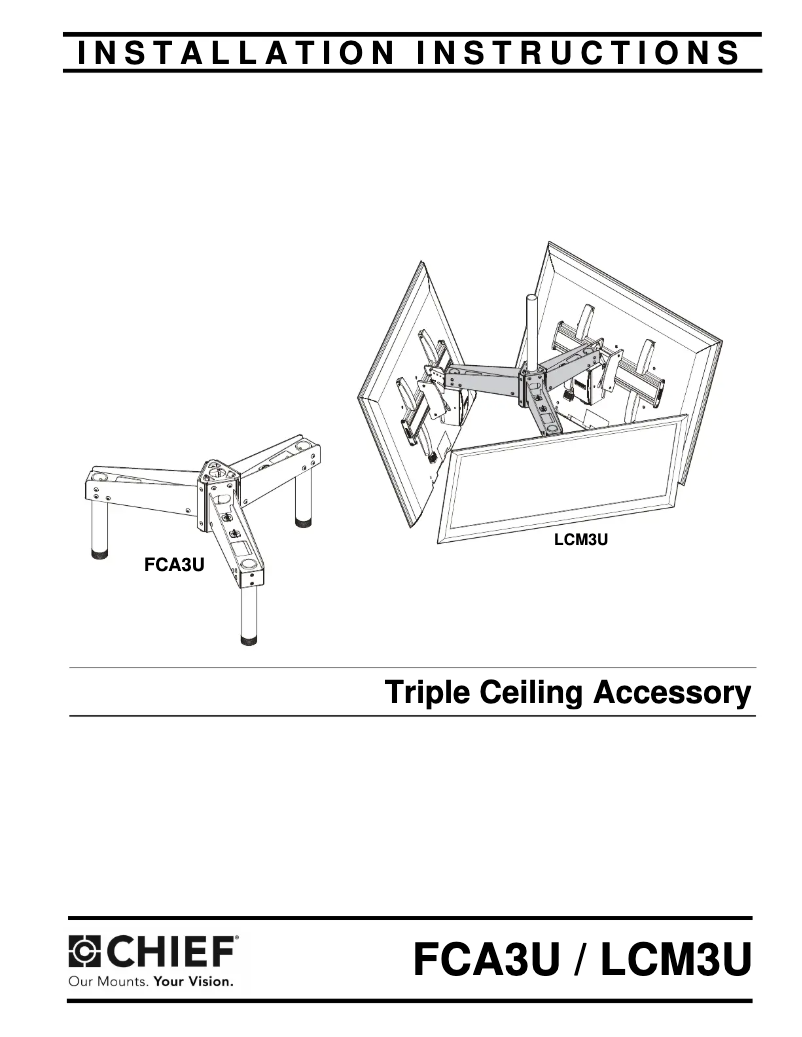 INSTALLATION INSTRUCTIONS

LCM3U

FCA3U

Triple Ceiling Accessory

CHIEF®
Our Mounts. Your Vision.

FCA3U / LCM3U