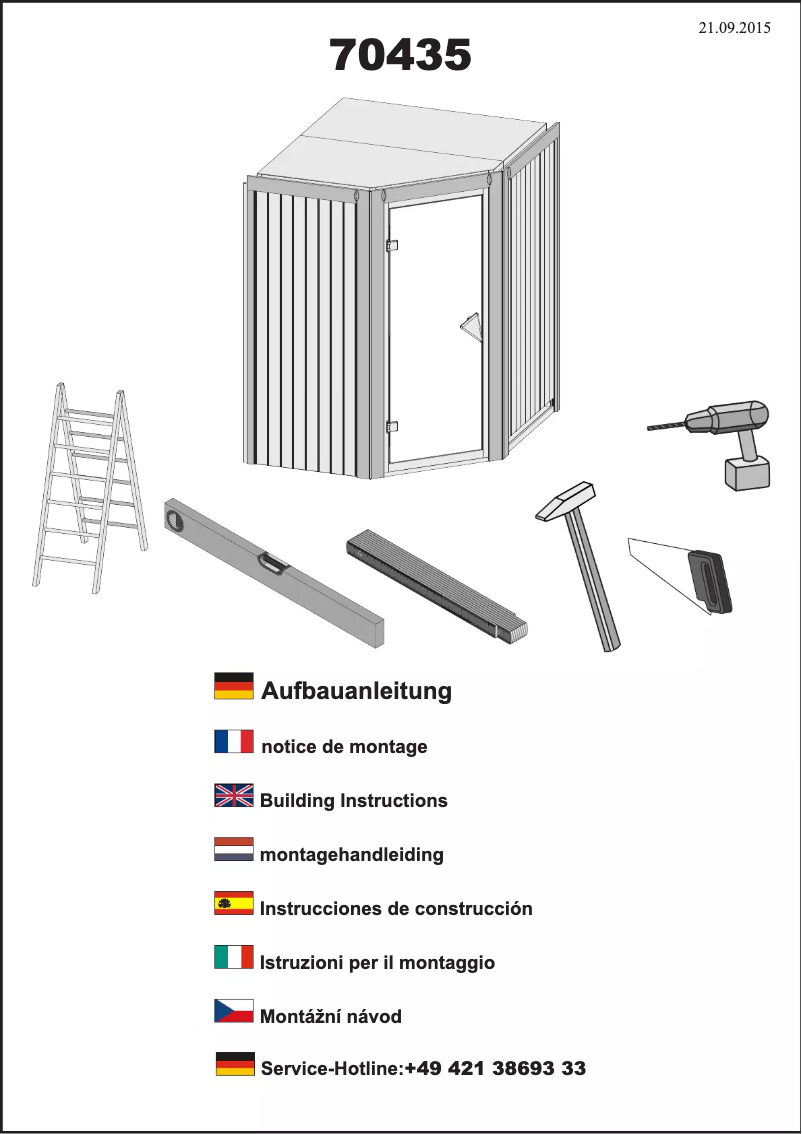 21.09.2015

70435

Aufbauanleitung

notice de montage

Building Instructions

montagehandleiding

Instrucciones de construcción

Istruzioni per il montaggio

Montážní návod

Service-Hotline:+49 421 38693 33