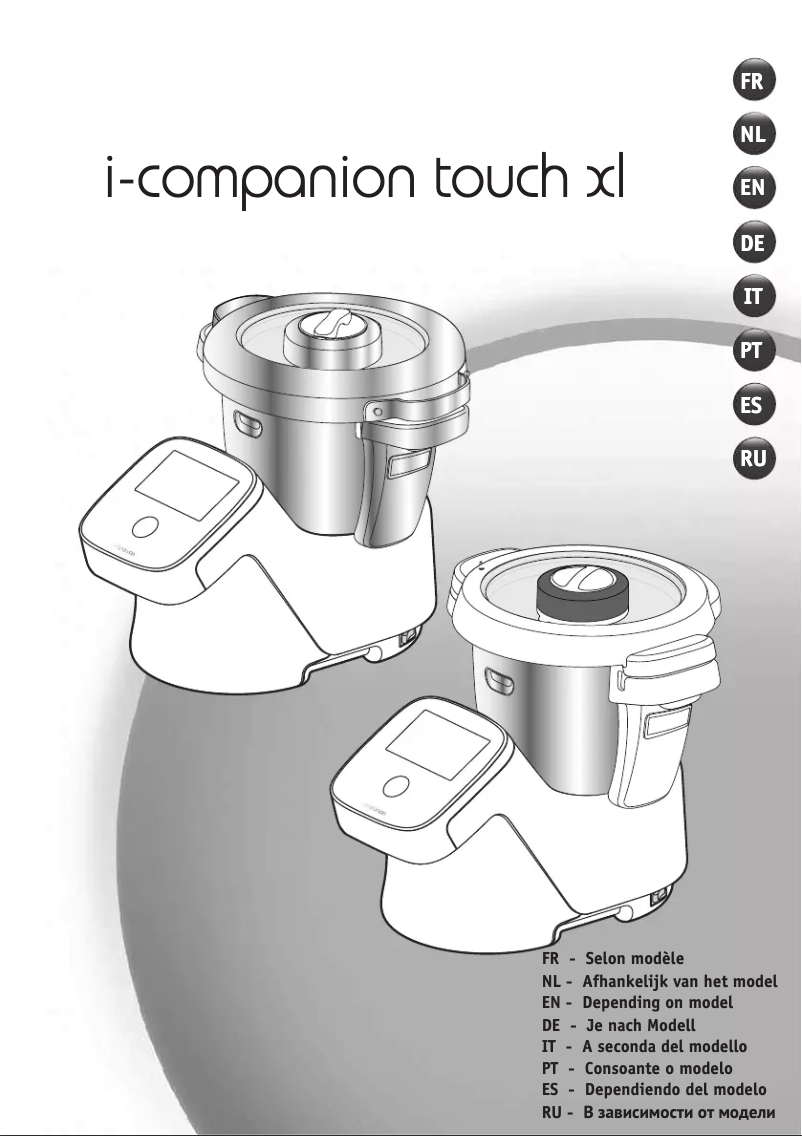 i-companion touch xl

FR

NL

EN

DE

IT

PT

ES

RU

FR - Selon modèle
NL - Afhankelijk van het model
EN - Depending on model
DE - Je nach Modell
IT - A seconda del modello
PT - Consoante o modelo
ES - Dependiendo del modelo
RU - В зависимости от модели