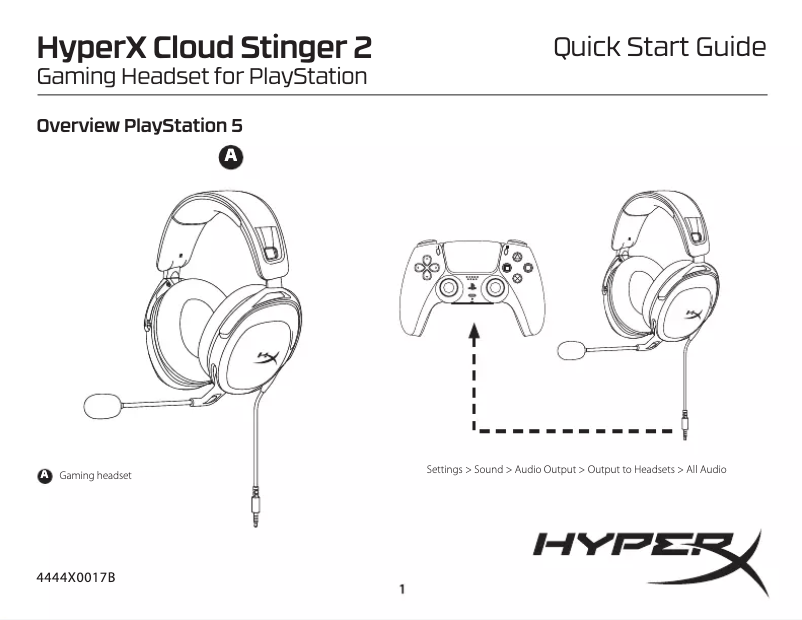 HyperX Cloud Stinger 2
Gaming Headset for PlayStation

Quick Start Guide

Overview PlayStation 5

A

A Gaming headset

Settings > Sound > Audio Output > Output to Headsets > All Audio

HYPERX

4444X0017B

1