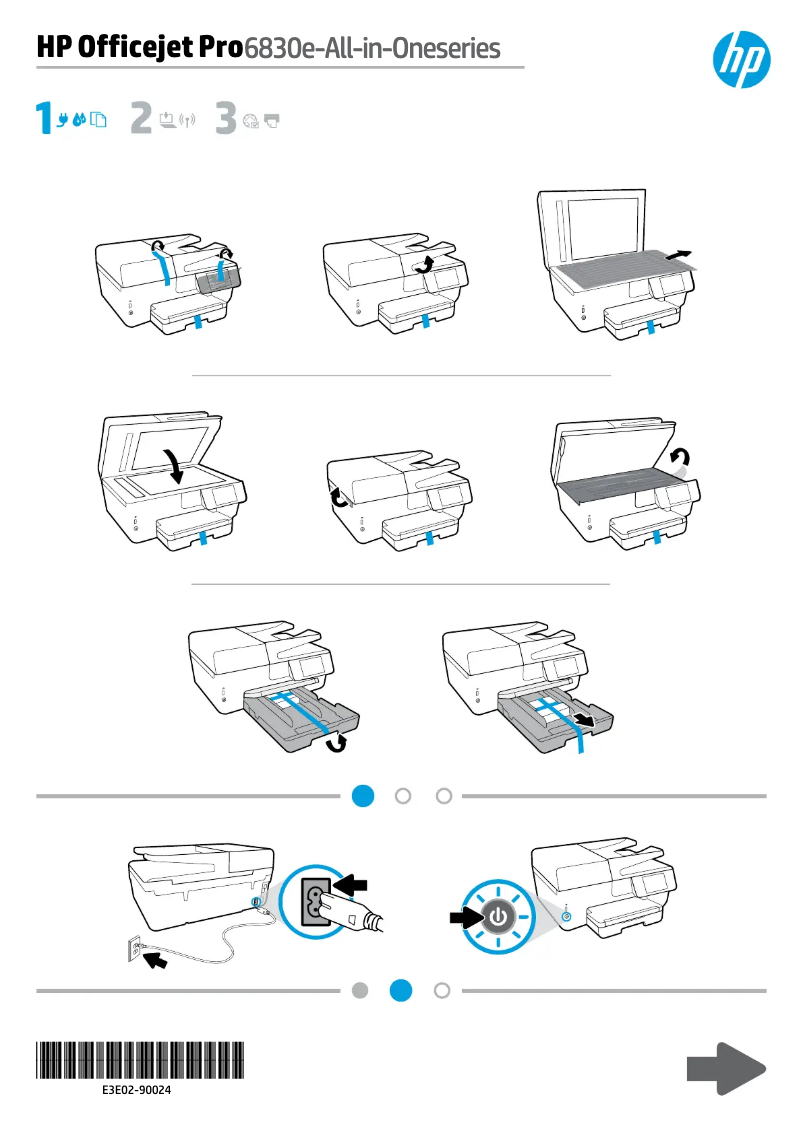 HP Officejet Pro6830e-All-in-Oneseries

hp

1 2 3

E3E02-90024