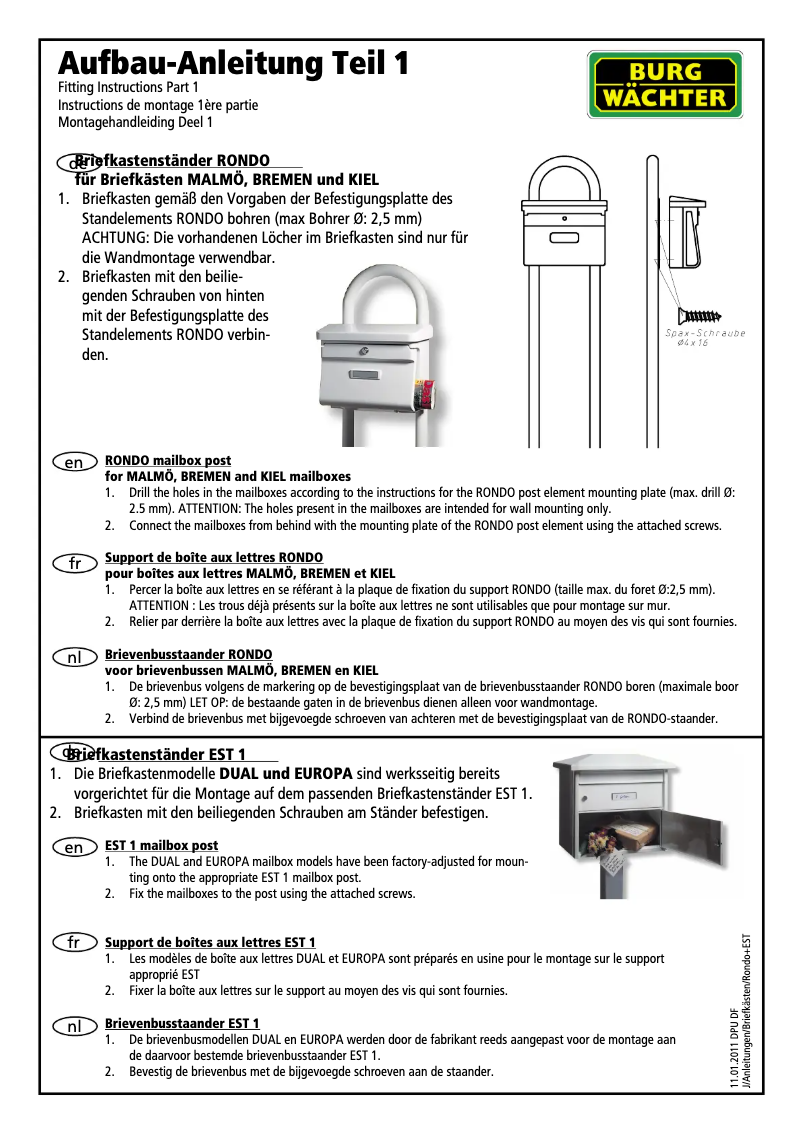 Aufbau-Anleitung Teil 1
Fitting Instructions Part 1
Instructions de montage 1ère partie
Montagehandleiding Deel 1

BURG WÄCHTER

de Briefkastenständer RONDO
für Briefkästen MALMÖ, BREMEN und KIEL
1. Briefkasten gemäß den Vorgaben der Befestigungsplatte des Standelements RONDO bohren (max Bohrer Ø: 2,5 mm) ACHTUNG: Die vorhandenen Löcher im Briefkasten sind nur für die Wandmontage verwendbar.
2. Briefkasten mit den beiliegenden Schrauben von hinten mit der Befestigungsplatte des Standelements RONDO verbinden.

Spax-Schraube Ø4x16

en RONDO mailbox post
for MALMÖ, BREMEN and KIEL mailboxes
1. Drill the holes in the mailboxes according to the instructions for the RONDO post element mounting plate (max. drill Ø: 2.5 mm). ATTENTION: The holes present in the mailboxes are intended for wall mounting only.
2. Connect the mailboxes from behind with the mounting plate of the RONDO post element using the attached screws.

fr Support de boîte aux lettres RONDO
pour boîtes aux lettres MALMÖ, BREMEN et KIEL
1. Percer la boîte aux lettres en se référant à la plaque de fixation du support RONDO (taille max. du foret Ø:2,5 mm). ATTENTION : Les trous déjà présents sur la boîte aux lettres ne sont utilisables que pour montage sur mur.
2. Relier par derrière la boîte aux lettres avec la plaque de fixation du support RONDO au moyen des vis qui sont fournies.

nl Brievenbusstaander RONDO
voor brievenbussen MALMÖ, BREMEN en KIEL
1. De brievenbus volgens de markering op de bevestigingsplaat van de brievenbusstaander RONDO boren (maximale boor Ø: 2,5 mm) LET OP: de bestaande gaten in de brievenbus dienen alleen voor wandmontage.
2. Verbind de brievenbus met bijgevoegde schroeven van achteren met de bevestigingsplaat van de RONDO-staander.

de Briefkastenständer EST 1
1. Die Briefkastenmodelle DUAL und EUROPA sind werksseitig bereits vorgerichtet für die Montage auf dem passenden Briefkastenständer EST 1.
2. Briefkasten mit den beiliegenden Schrauben am Ständer befestigen.

en EST 1 mailbox post
1. The DUAL and EUROPA mailbox models have been factory-adjusted for mounting onto the appropriate EST 1 mailbox post.
2. Fix the mailboxes to the post using the attached screws.

fr Support de boîtes aux lettres EST 1
1. Les modèles de boîte aux lettres DUAL et EUROPA sont préparés en usine pour le montage sur le support approprié EST
2. Fixer la boîte aux lettres sur le support au moyen des vis qui sont fournies.

nl Brievenbusstaander EST 1
1. De brievenbusmodellen DUAL en EUROPA werden door de fabrikant reeds aangepast voor de montage aan de daarvoor bestemde brievenbusstaander EST 1.
2. Bevestig de brievenbus met de bijgevoegde schroeven aan de staander.

11.01.2011 DPU DF
J/Anleitungen/Briefkästen/Rondo+EST