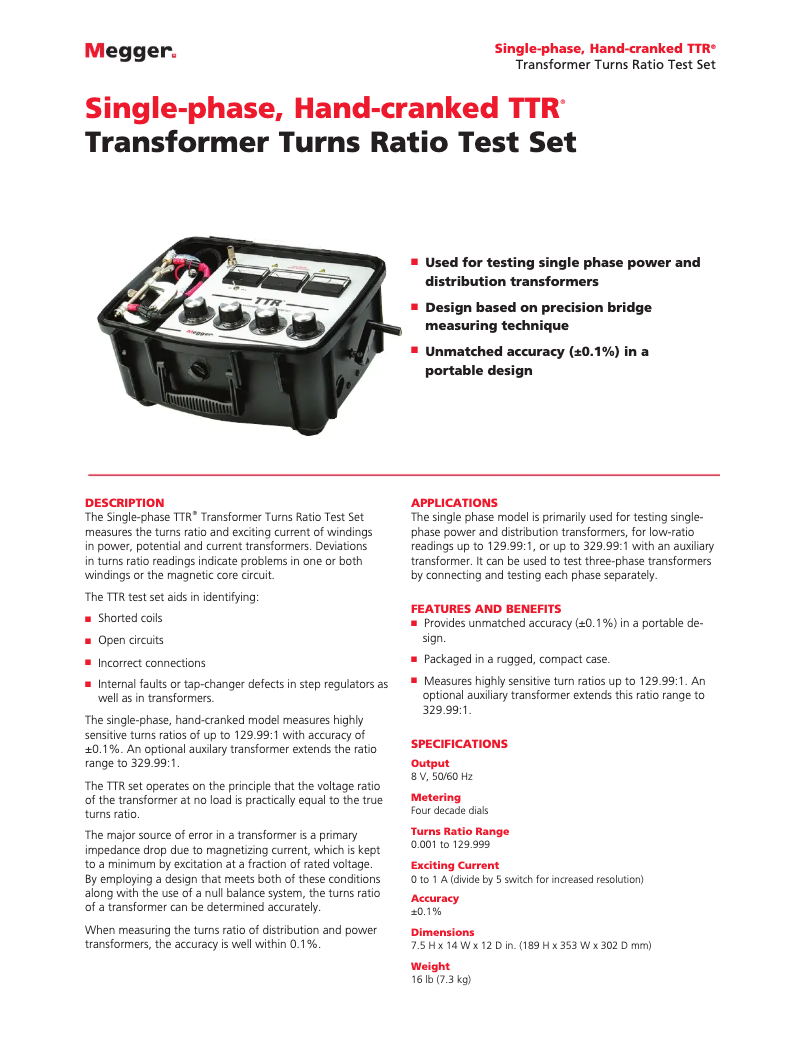 Megger.

Single-phase, Hand-cranked TTR®
Transformer Turns Ratio Test Set

Single-phase, Hand-cranked TTR®
Transformer Turns Ratio Test Set

TTR
Megger

■ Used for testing single phase power and distribution transformers
■ Design based on precision bridge measuring technique
■ Unmatched accuracy (±0.1%) in a portable design

DESCRIPTION
The Single-phase TTR® Transformer Turns Ratio Test Set measures the turns ratio and exciting current of windings in power, potential and current transformers. Deviations in turns ratio readings indicate problems in one or both windings or the magnetic core circuit.

The TTR test set aids in identifying:

■ Shorted coils
■ Open circuits
■ Incorrect connections
■ Internal faults or tap-changer defects in step regulators as well as in transformers.

The single-phase, hand-cranked model measures highly sensitive turns ratios of up to 129.99:1 with accuracy of ±0.1%. An optional auxilary transformer extends the ratio range to 329.99:1.

The TTR set operates on the principle that the voltage ratio of the transformer at no load is practically equal to the true turns ratio.

The major source of error in a transformer is a primary impedance drop due to magnetizing current, which is kept to a minimum by excitation at a fraction of rated voltage. By employing a design that meets both of these conditions along with the use of a null balance system, the turns ratio of a transformer can be determined accurately.

When measuring the turns ratio of distribution and power transformers, the accuracy is well within 0.1%.

APPLICATIONS
The single phase model is primarily used for testing single-phase power and distribution transformers, for low-ratio readings up to 129.99:1, or up to 329.99:1 with an auxiliary transformer. It can be used to test three-phase transformers by connecting and testing each phase separately.

FEATURES AND BENEFITS
■ Provides unmatched accuracy (±0.1%) in a portable design.
■ Packaged in a rugged, compact case.
■ Measures highly sensitive turn ratios up to 129.99:1. An optional auxiliary transformer extends this ratio range to 329.99:1.

SPECIFICATIONS
Output
8 V, 50/60 Hz
Metering
Four decade dials
Turns Ratio Range
0.001 to 129.999
Exciting Current
0 to 1 A (divide by 5 switch for increased resolution)
Accuracy
±0.1%
Dimensions
7.5 H x 14 W x 12 D in. (189 H x 353 W x 302 D mm)
Weight
16 lb (7.3 kg)