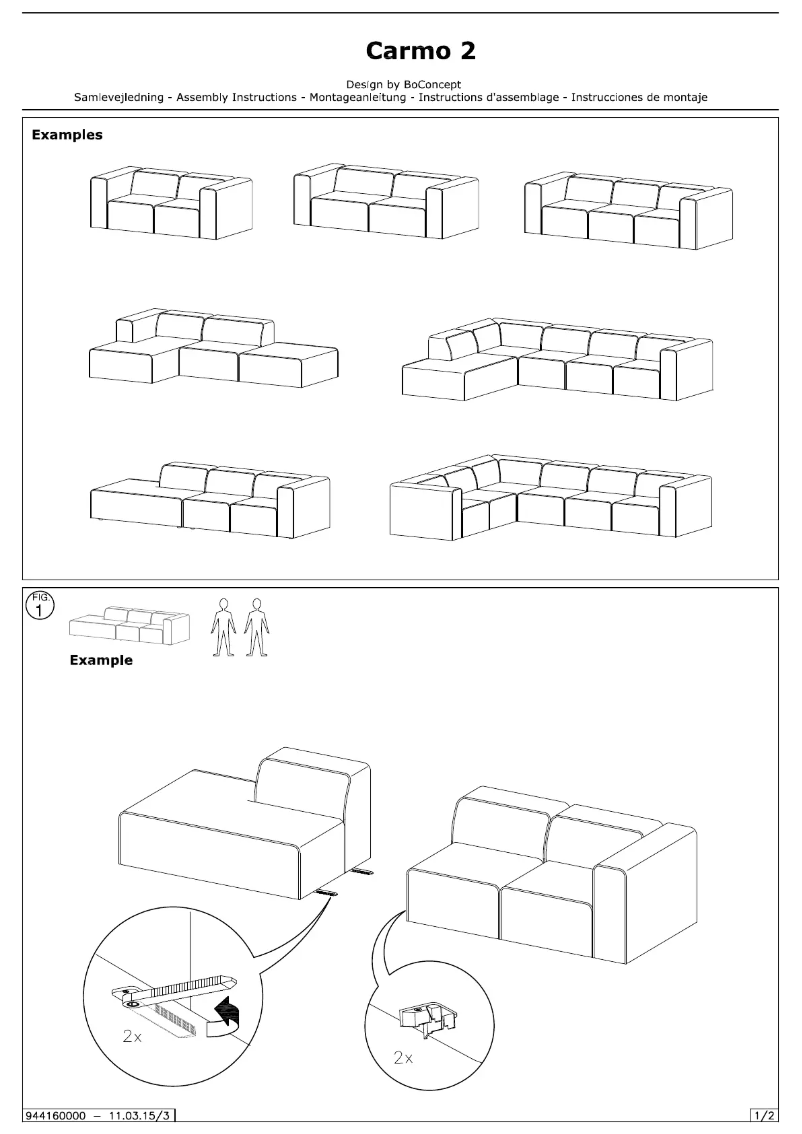 Carmo 2

Design by BoConcept
Samlevejledning - Assembly Instructions - Montageanleitung - Instructions d'assemblage - Instrucciones de montaje

Examples

FIG. 1

Example

2x

2x

944160000 – 11.03.15/3

1/2