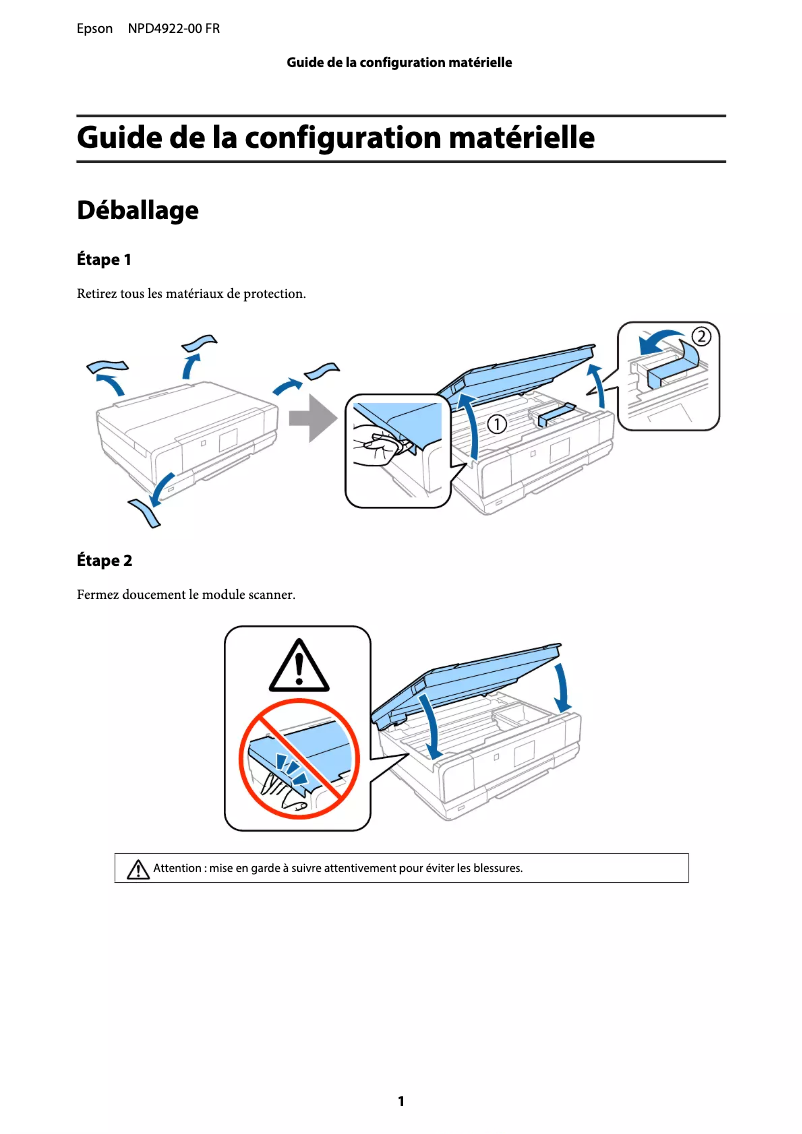 Epson NPD4922-00 FR

Guide de la configuration matérielle

Guide de la configuration matérielle

Déballage

Étape 1

Retirez tous les matériaux de protection.

①

②

Étape 2

Fermez doucement le module scanner.

Attention : mise en garde à suivre attentivement pour éviter les blessures.

1