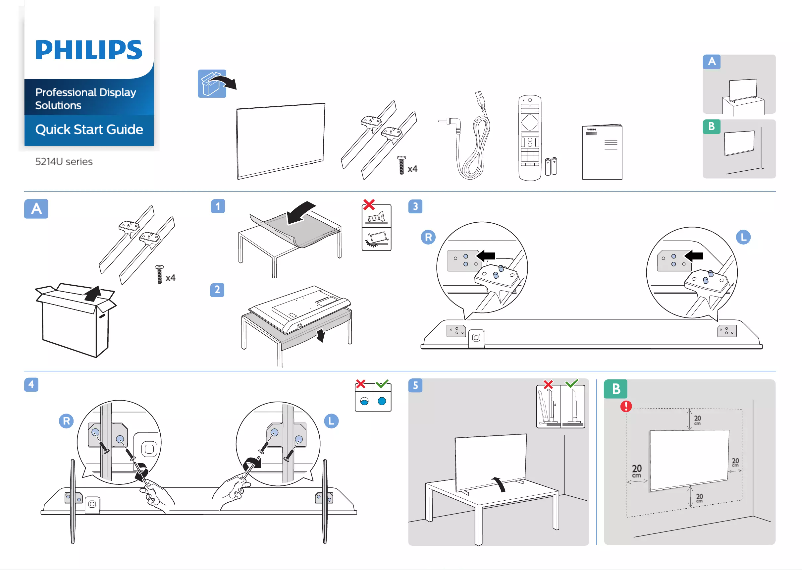 PHILIPS

Professional Display Solutions

Quick Start Guide

5214U series

x4

A

B

A

x4

1

2

3

R

L

4

R

L

5

B

20 cm

20 cm

20 cm

20 cm