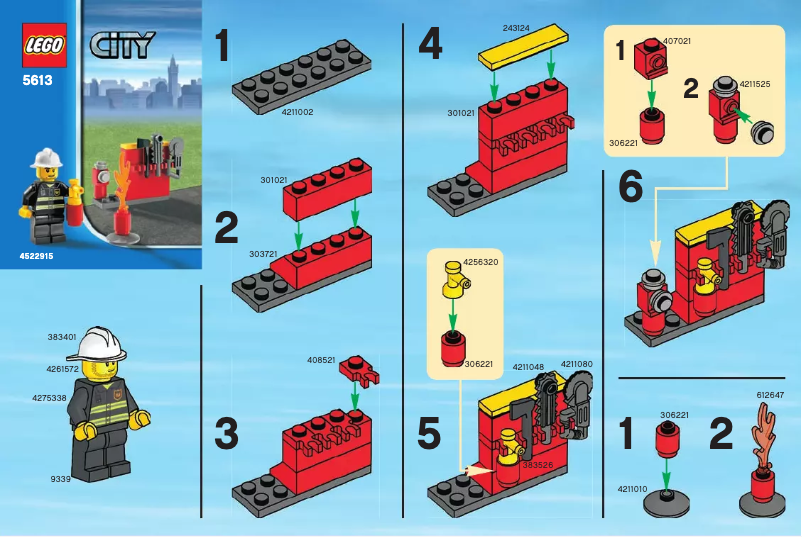 LEGO
CITY
5613
4522915

383401
4261572
4275338
9339

1
4211002

2
301021
303721

3
408521

4
243124
301021

5
4256320
306221
4211048
4211080
383526

1
407021
306221
2
4211525

6

1
306221
4211010
2
612647