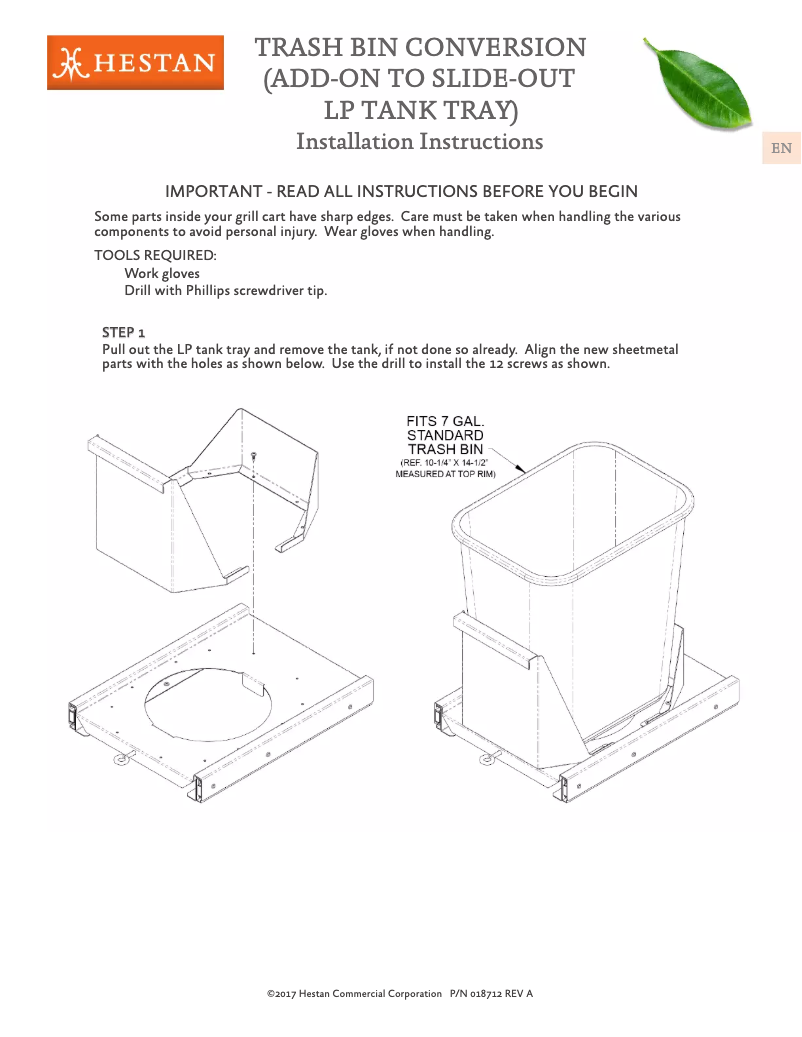 HESTAN

TRASH BIN CONVERSION (ADD-ON TO SLIDE-OUT LP TANK TRAY)

Installation Instructions

EN

IMPORTANT - READ ALL INSTRUCTIONS BEFORE YOU BEGIN

Some parts inside your grill cart have sharp edges. Care must be taken when handling the various components to avoid personal injury. Wear gloves when handling.

TOOLS REQUIRED:
Work gloves
Drill with Phillips screwdriver tip.

STEP 1
Pull out the LP tank tray and remove the tank, if not done so already. Align the new sheetmetal parts with the holes as shown below. Use the drill to install the 12 screws as shown.

FITS 7 GAL. STANDARD TRASH BIN
(REF. 10-1/4" X 14-1/2" MEASURED AT TOP RIM)

©2017 Hestan Commercial Corporation P/N 018712 REV A