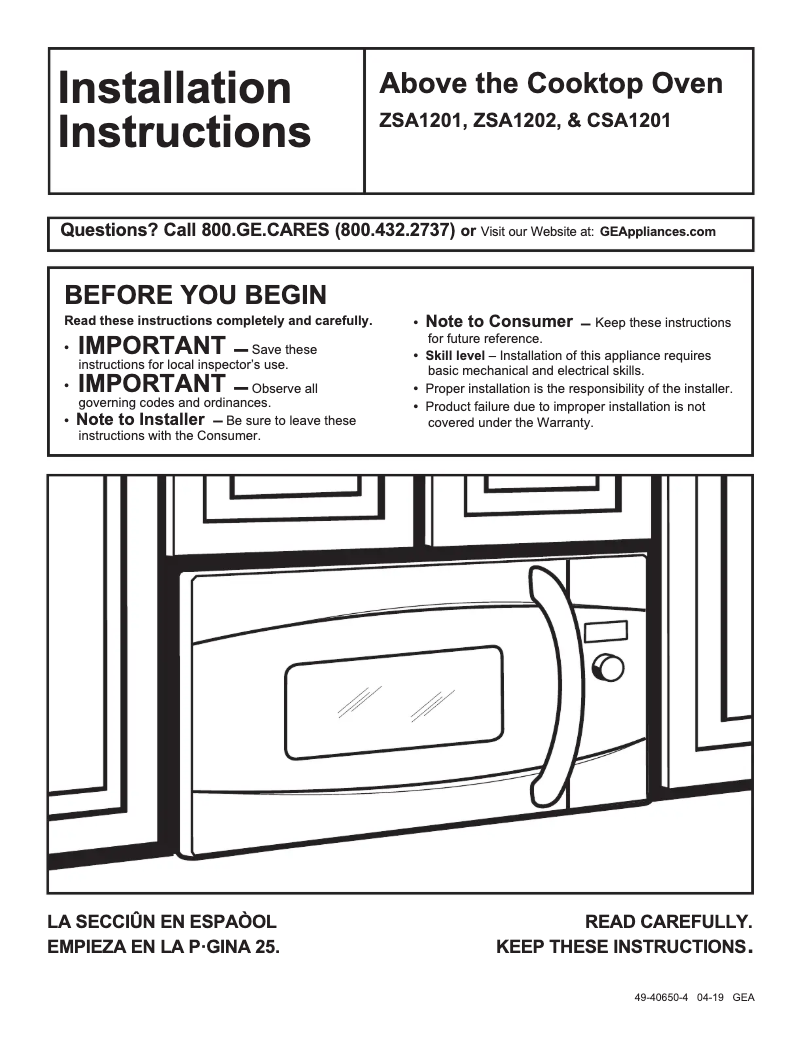 Installation Instructions

Above the Cooktop Oven

ZSA1201, ZSA1202, & CSA1201

Questions? Call 800.GE.CARES (800.432.2737) or Visit our Website at: GEAppliances.com

BEFORE YOU BEGIN

Read these instructions completely and carefully.

• IMPORTANT — Save these instructions for local inspector's use.

• IMPORTANT — Observe all governing codes and ordinances.

• Note to Installer — Be sure to leave these instructions with the Consumer.

• Note to Consumer — Keep these instructions for future reference.

• Skill level – Installation of this appliance requires basic mechanical and electrical skills.

• Proper installation is the responsibility of the installer.

• Product failure due to improper installation is not covered under the Warranty.

LA SECCIÛN EN ESPAÒOL EMPIEZA EN LA P·GINA 25.

READ CAREFULLY. KEEP THESE INSTRUCTIONS.

49-40650-4 04-19 GEA