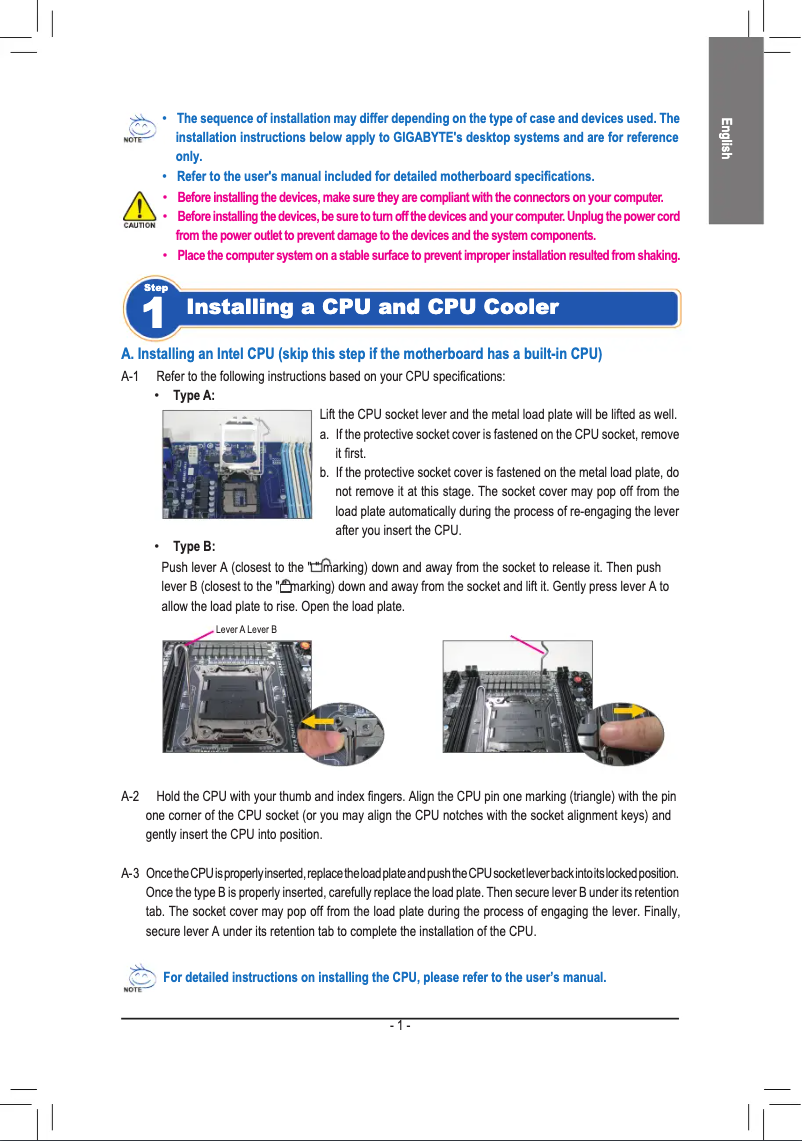 English

NOTE

• The sequence of installation may differ depending on the type of case and devices used. The installation instructions below apply to GIGABYTE's desktop systems and are for reference only.

• Refer to the user's manual included for detailed motherboard specifications.

CAUTION

• Before installing the devices, make sure they are compliant with the connectors on your computer.

• Before installing the devices, be sure to turn off the devices and your computer. Unplug the power cord from the power outlet to prevent damage to the devices and the system components.

• Place the computer system on a stable surface to prevent improper installation resulted from shaking.

Step 1 Installing a CPU and CPU Cooler

A. Installing an Intel CPU (skip this step if the motherboard has a built-in CPU)

A-1 Refer to the following instructions based on your CPU specifications:

• Type A:

Lift the CPU socket lever and the metal load plate will be lifted as well.

a. If the protective socket cover is fastened on the CPU socket, remove it first.

b. If the protective socket cover is fastened on the metal load plate, do not remove it at this stage. The socket cover may pop off from the load plate automatically during the process of re-engaging the lever after you insert the CPU.

• Type B:

Push lever A (closest to the " marking) down and away from the socket to release it. Then push lever B (closest to the " marking) down and away from the socket and lift it. Gently press lever A to allow the load plate to rise. Open the load plate.

Lever A Lever B

A-2 Hold the CPU with your thumb and index fingers. Align the CPU pin one marking (triangle) with the pin one corner of the CPU socket (or you may align the CPU notches with the socket alignment keys) and gently insert the CPU into position.

A-3 Once the CPU is properly inserted, replace the load plate and push the CPU socket lever back into its locked position. Once the type B is properly inserted, carefully replace the load plate. Then secure lever B under its retention tab. The socket cover may pop off from the load plate during the process of engaging the lever. Finally, secure lever A under its retention tab to complete the installation of the CPU.

NOTE

For detailed instructions on installing the CPU, please refer to the user's manual.

- 1 -