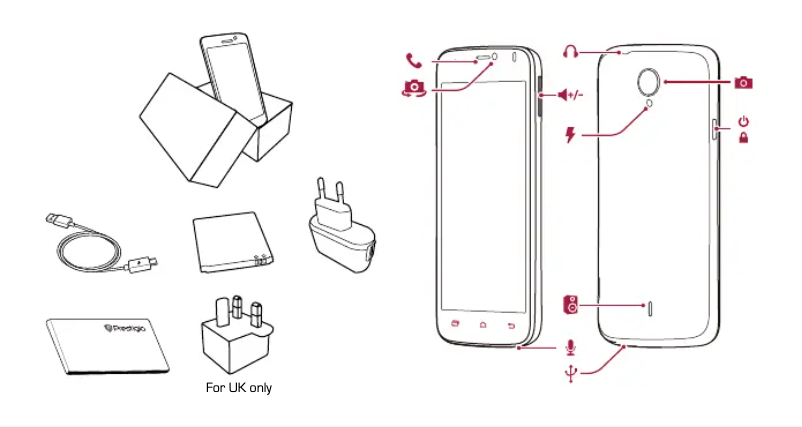 Prestigio

For UK only

+/-