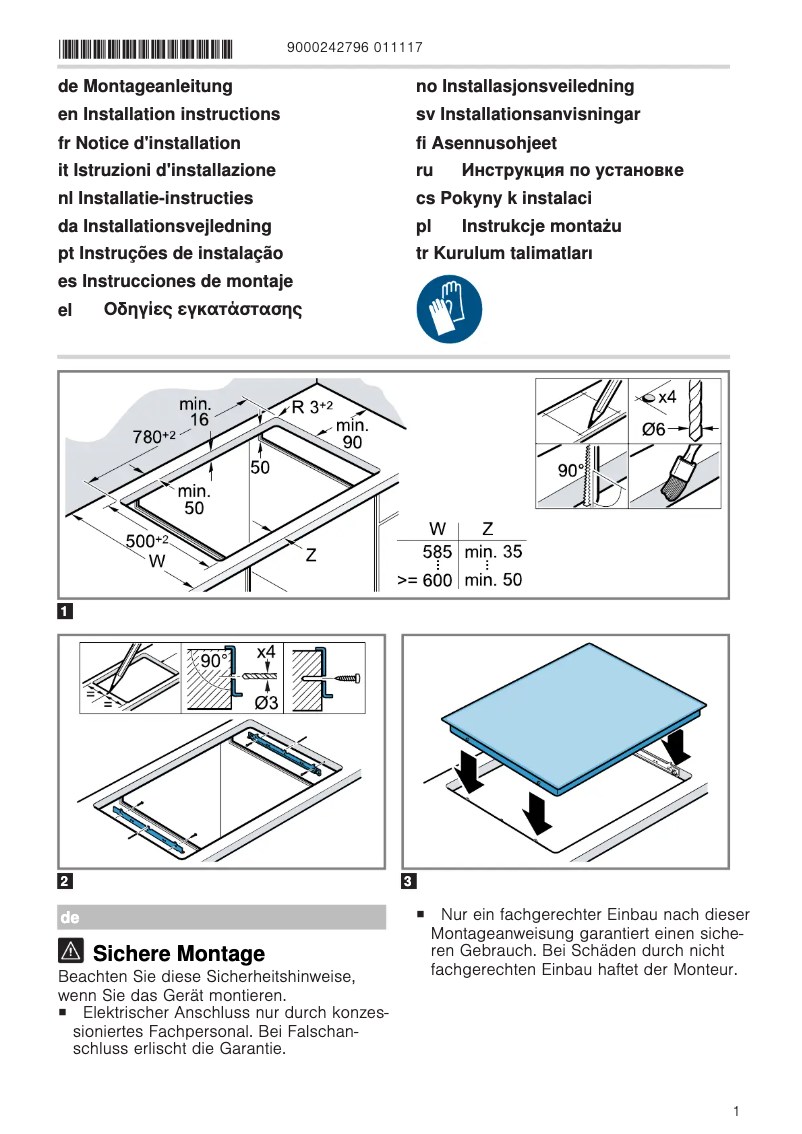 9000242796 011117

de Montageanleitung
en Installation instructions
fr Notice d'installation
it Istruzioni d'installazione
nl Installatie-instructies
da Installationsvejledning
pt Instruções de instalação
es Instrucciones de montaje
el Οδηγίες εγκατάστασης

no Installasjonsveiledning
sv Installationsanvisningar
fi Asennusohjeet
ru Инструкция по установке
cs Pokyny k instalaci
pl Instrukcje montażu
tr Kurulum talimatları

min. 16
R $3^{+2}$
$780^{+2}$
min. 90
50
min. 50
$500^{+2}$
W
Z
x4
Ø6
90°

| W | Z |
|---|---|
| 585 | min. 35 |
| >= 600 | min. 50 |

1

90°
x4
Ø3

2

3

de

Sichere Montage

Beachten Sie diese Sicherheitshinweise, wenn Sie das Gerät montieren.
■ Elektrischer Anschluss nur durch konzessioniertes Fachpersonal. Bei Falschanschluss erlischt die Garantie.

■ Nur ein fachgerechter Einbau nach dieser Montageanweisung garantiert einen sicheren Gebrauch. Bei Schäden durch nicht fachgerechten Einbau haftet der Monteur.

1