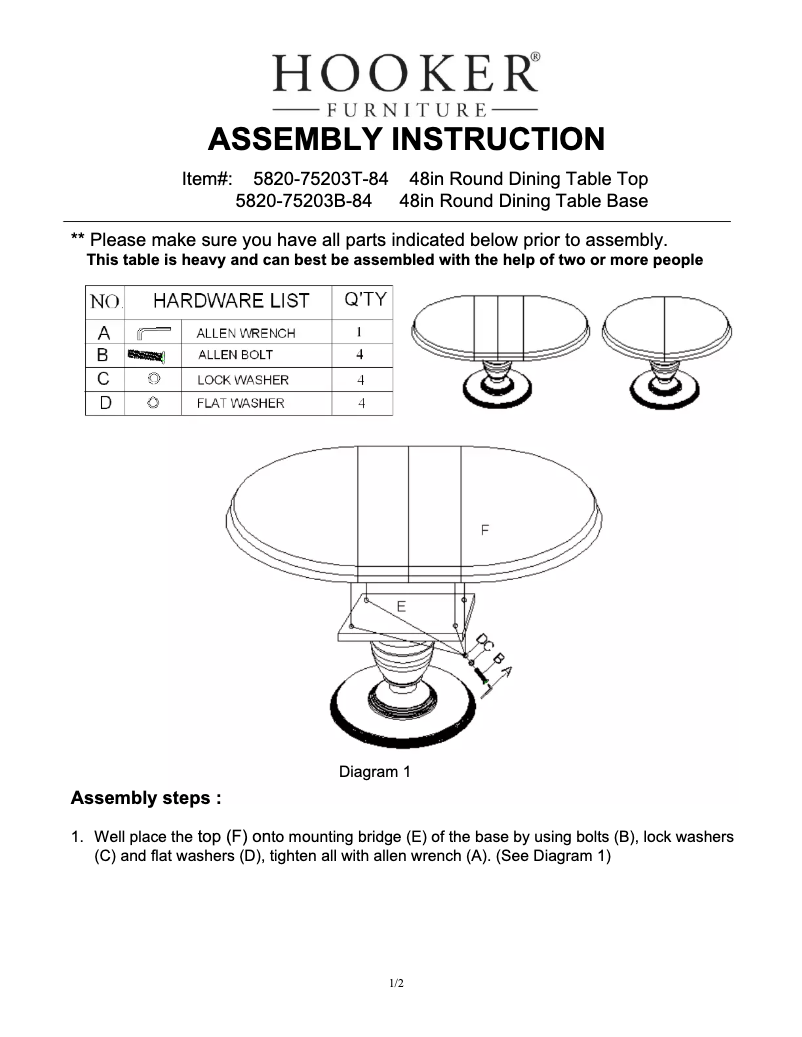 HOOKER®
FURNITURE

ASSEMBLY INSTRUCTION

Item#: 5820-75203T-84 48in Round Dining Table Top
5820-75203B-84 48in Round Dining Table Base

** Please make sure you have all parts indicated below prior to assembly.
This table is heavy and can best be assembled with the help of two or more people

| NO. | HARDWARE LIST | | Q'TY |
|---|---|---|---|
| A | | ALLEN WRENCH | 1 |
| B | | ALLEN BOLT | 4 |
| C | | LOCK WASHER | 4 |
| D | | FLAT WASHER | 4 |

F
E
D C B A

Diagram 1

Assembly steps :

1. Well place the top (F) onto mounting bridge (E) of the base by using bolts (B), lock washers (C) and flat washers (D), tighten all with allen wrench (A). (See Diagram 1)

1/2