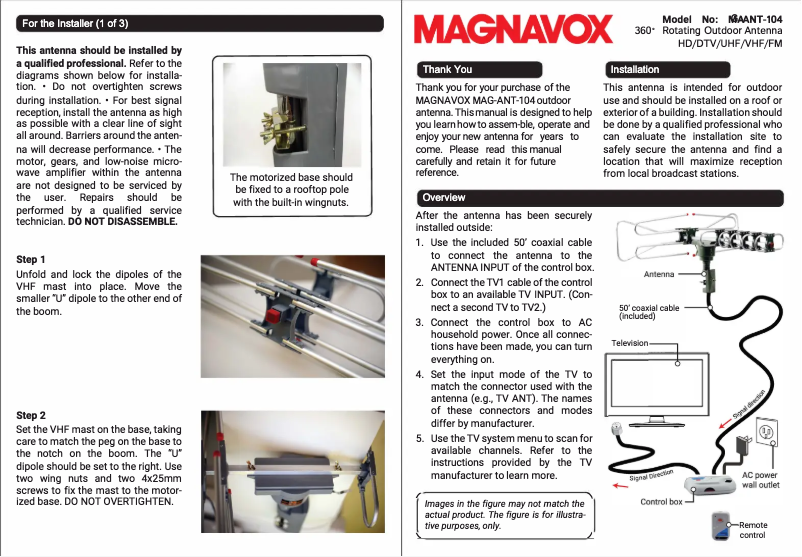 For the Installer (1 of 3)

This antenna should be installed by a qualified professional. Refer to the diagrams shown below for installation. • Do not overtighten screws during installation. • For best signal reception, install the antenna as high as possible with a clear line of sight all around. Barriers around the antenna will decrease performance. • The motor, gears, and low-noise microwave amplifier within the antenna are not designed to be serviced by the user. Repairs should be performed by a qualified service technician. DO NOT DISASSEMBLE.

The motorized base should be fixed to a rooftop pole with the built-in wingnuts.

Step 1
Unfold and lock the dipoles of the VHF mast into place. Move the smaller "U" dipole to the other end of the boom.

Step 2
Set the VHF mast on the base, taking care to match the peg on the base to the notch on the boom. The "U" dipole should be set to the right. Use two wing nuts and two 4x25mm screws to fix the mast to the motorized base. DO NOT OVERTIGHTEN.

MAGNAVOX

Model No: MAANT-104
360° Rotating Outdoor Antenna
HD/DTV/UHF/VHF/FM

Thank You
Thank you for your purchase of the MAGNAVOX MAG-ANT-104 outdoor antenna. This manual is designed to help you learn how to assem-ble, operate and enjoy your new antenna for years to come. Please read this manual carefully and retain it for future reference.

Installation
This antenna is intended for outdoor use and should be installed on a roof or exterior of a building. Installation should be done by a qualified professional who can evaluate the installation site to safely secure the antenna and find a location that will maximize reception from local broadcast stations.

Overview
After the antenna has been securely installed outside:
1. Use the included 50' coaxial cable to connect the antenna to the ANTENNA INPUT of the control box.
2. Connect the TV1 cable of the control box to an available TV INPUT. (Connect a second TV to TV2.)
3. Connect the control box to AC household power. Once all connections have been made, you can turn everything on.
4. Set the input mode of the TV to match the connector used with the antenna (e.g., TV ANT). The names of these connectors and modes differ by manufacturer.
5. Use the TV system menu to scan for available channels. Refer to the instructions provided by the TV manufacturer to learn more.

Images in the figure may not match the actual product. The figure is for illustrative purposes, only.

Antenna
50' coaxial cable (included)
Television
Signal direction
Signal Direction
AC power wall outlet
Control box
Remote control