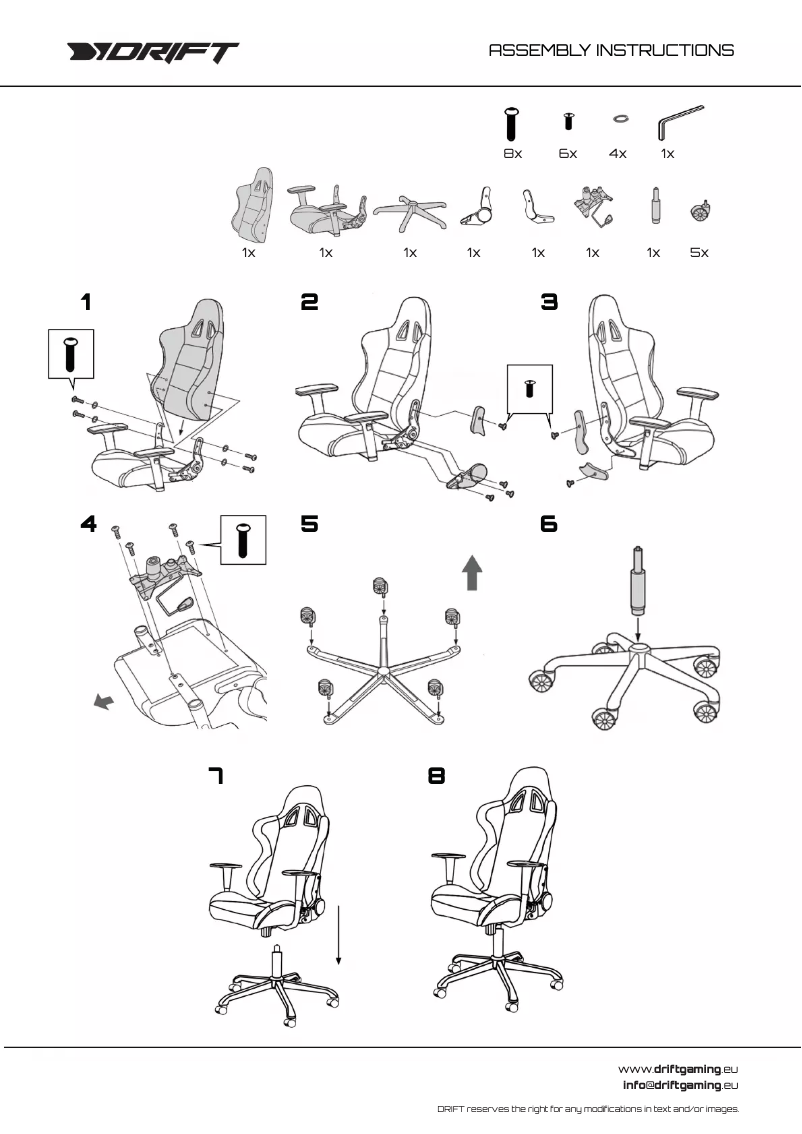 DRIFT

ASSEMBLY INSTRUCTIONS

8x 6x 4x 1x

1x 1x 1x 1x 1x 1x 1x 5x

1

2

3

4

5

6

7

8

www.driftgaming.eu
info@driftgaming.eu

DRIFT reserves the right for any modifications in text and/or images.