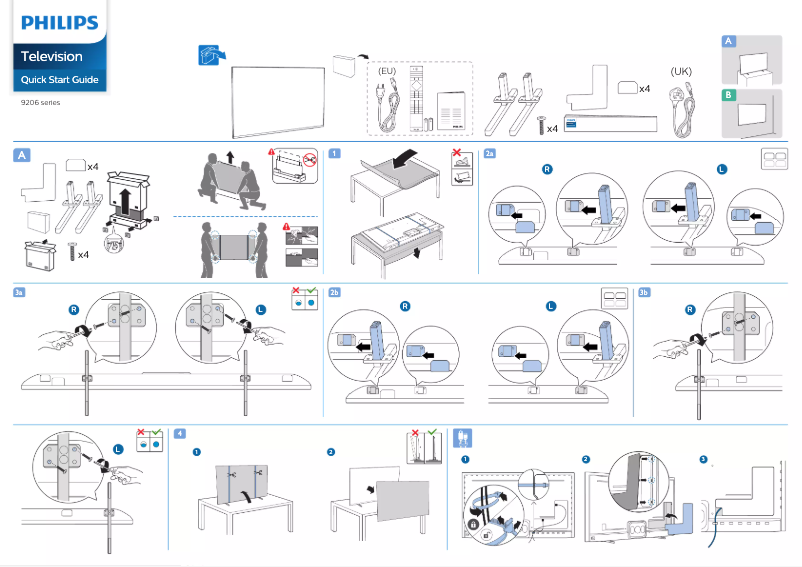 PHILIPS

Television

Quick Start Guide

9206 series

(EU)

x4

x4

(UK)

A

B

A

x4

x4

1

2a

R

L

3a

R

L

2b

R

L

3b

R

L

4

1

2

1

2

3