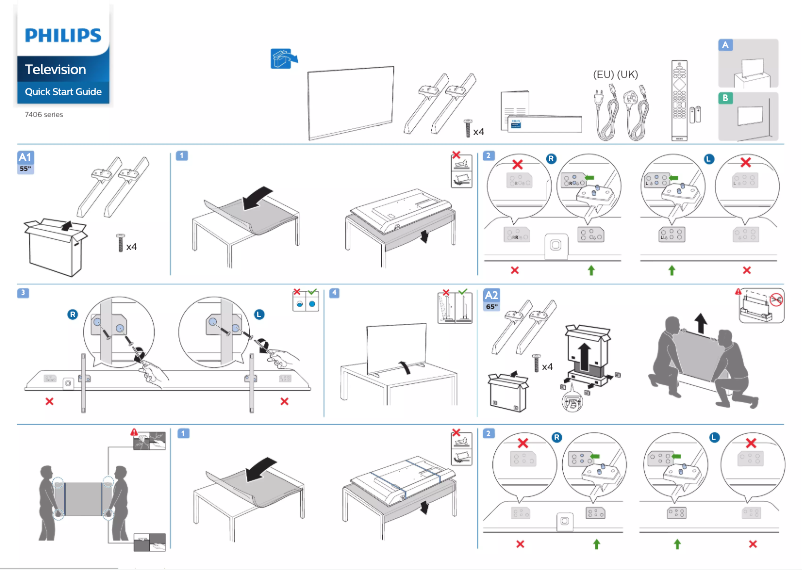 PHILIPS

Television

Quick Start Guide

7406 series

x4

(EU) (UK)

A

B

A1
55"

x4

1

2

R

L

3

R

L

4

A2
65"

x4

1

2

R

L