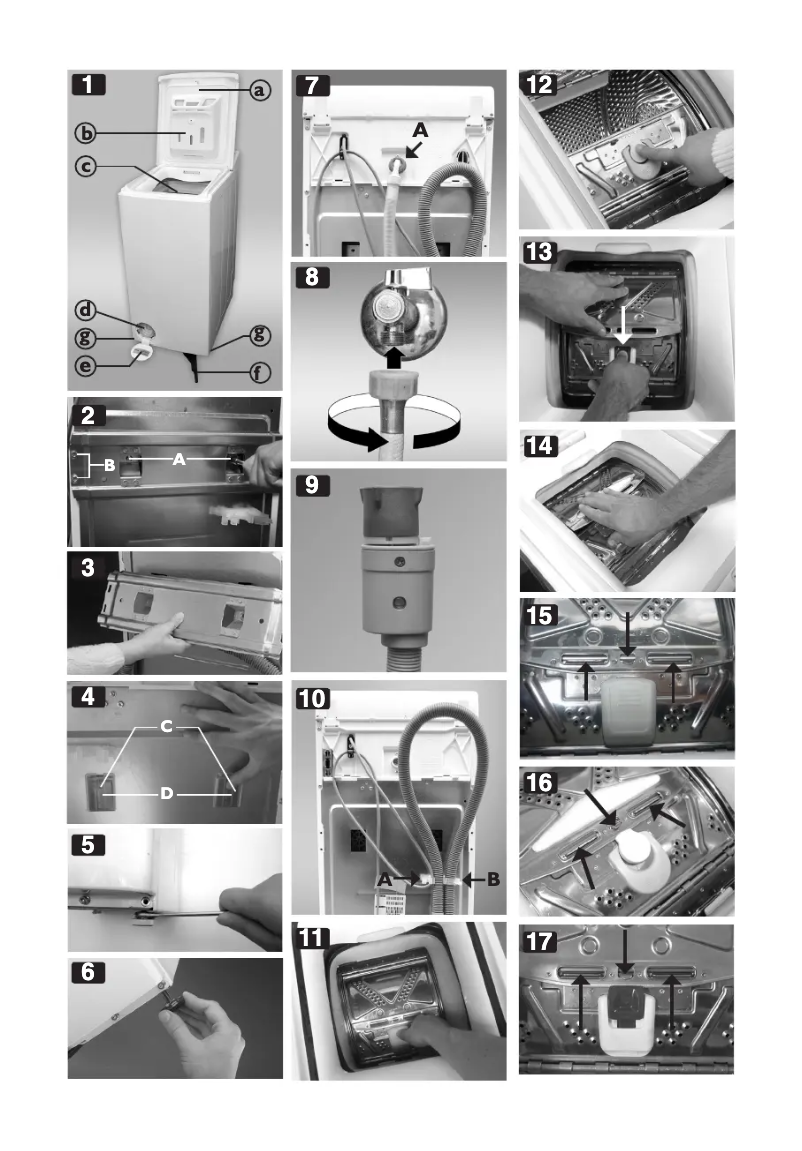 1
a
b
c
d
g
g
e
f

2
B
A

3

4
C
D

5

6

7
A

8

9

10
A
B

11

12

13

14

15

16

17